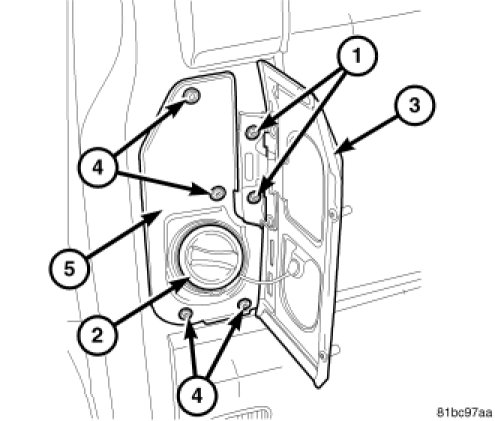 1
3
4
5
2
4
81bc97aa