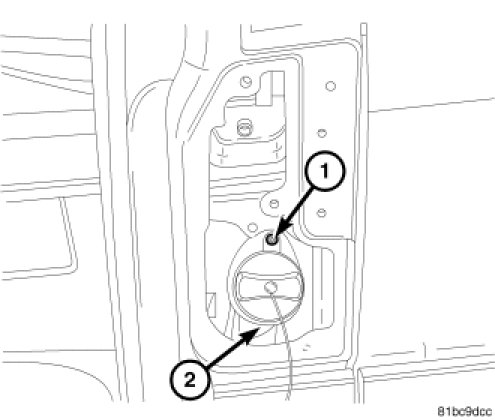 1
2
81bc9dcc