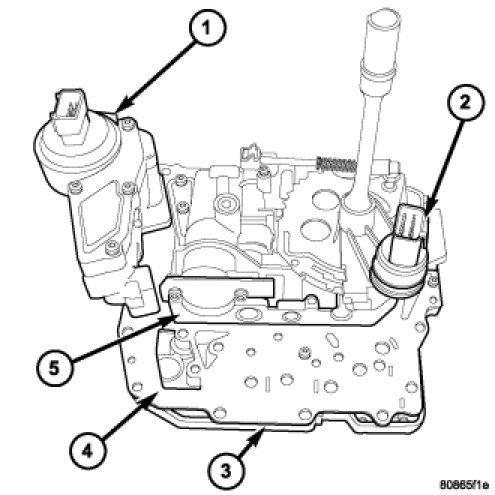 1
2
5
4
3
80865f1e