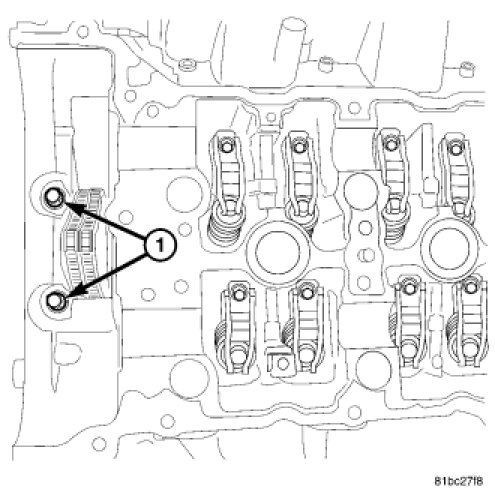 1

81bc27f8