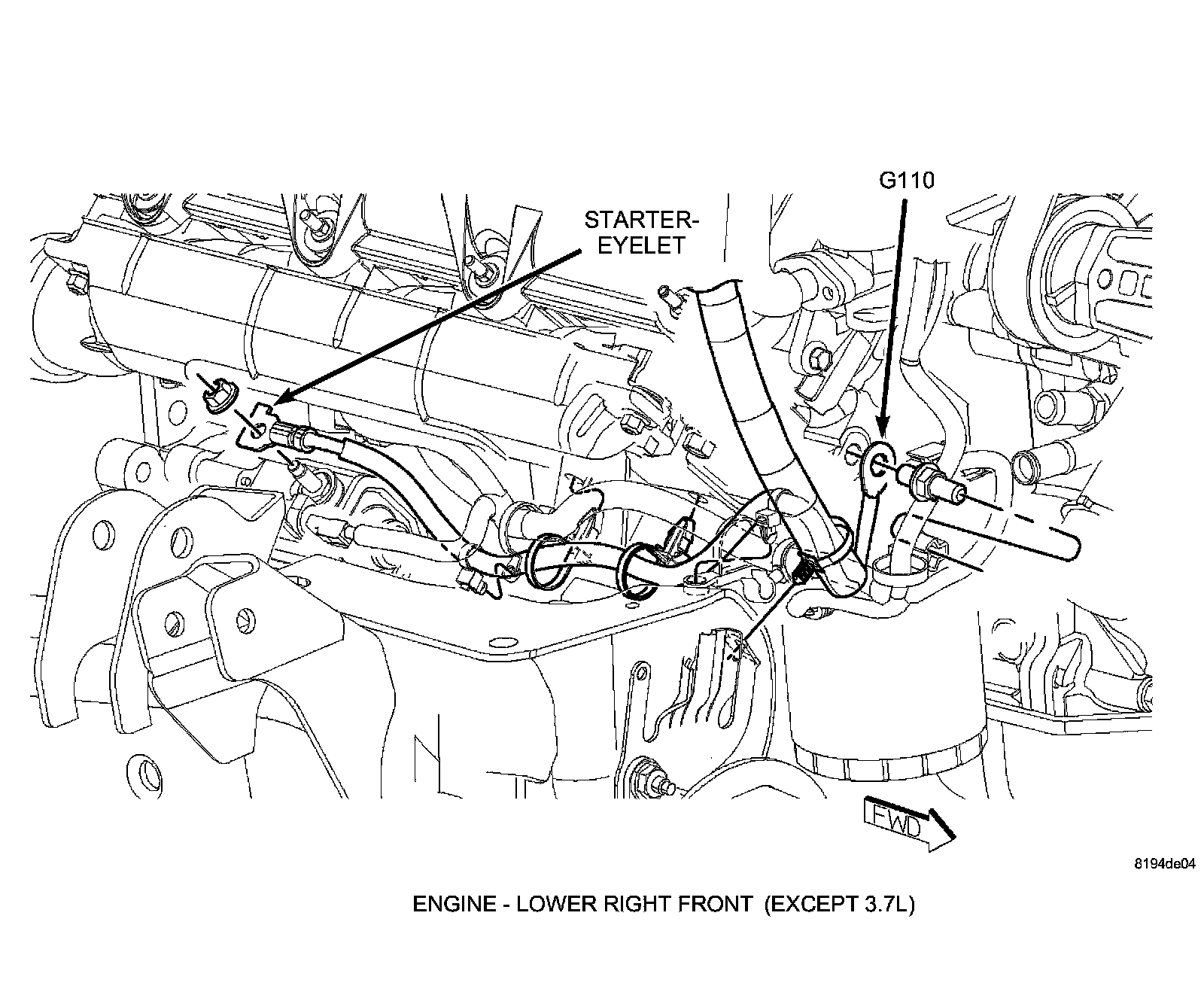 G110

STARTER-EYELET

FWD

8194de04

ENGINE - LOWER RIGHT FRONT (EXCEPT 3.7L)