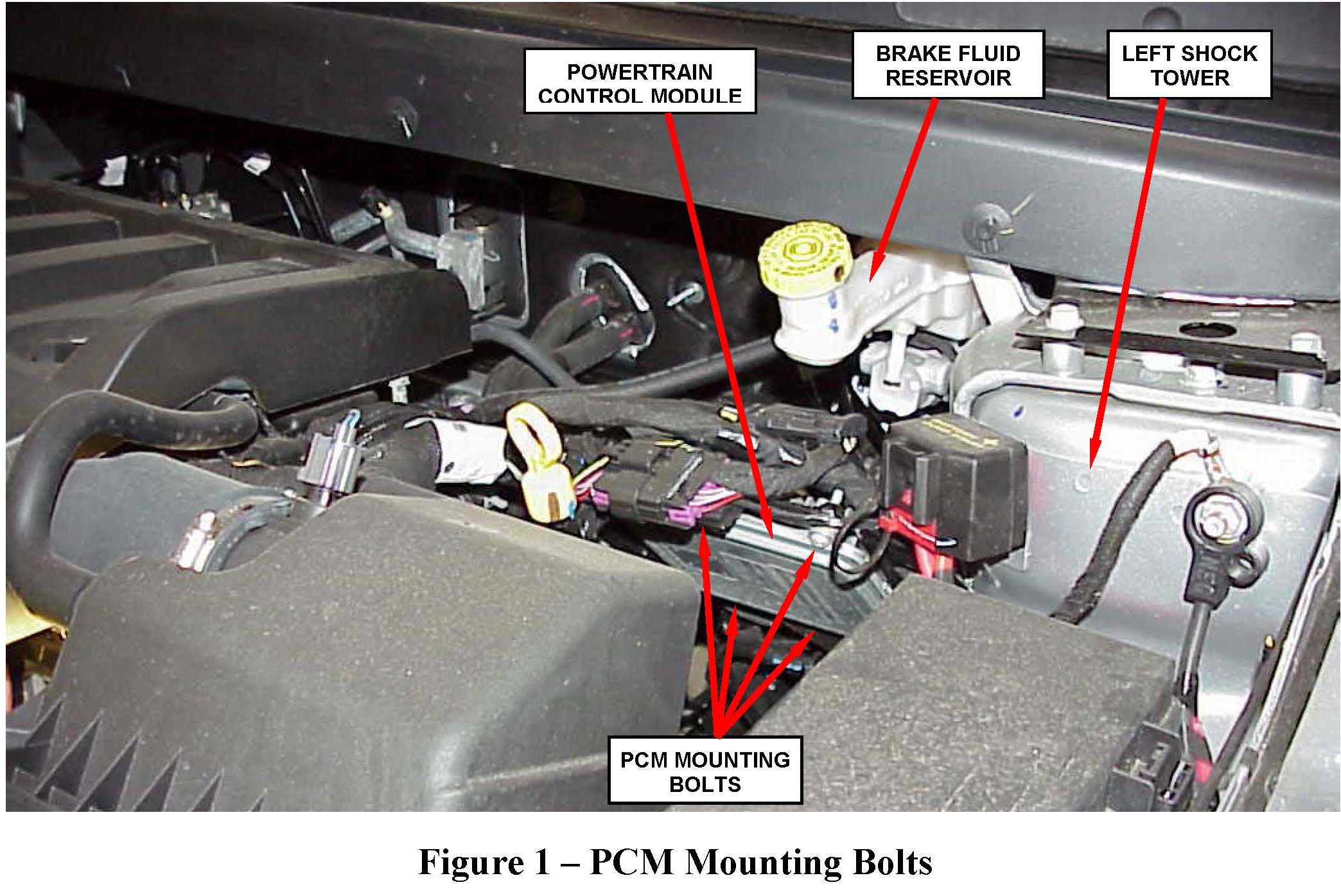 POWERTRAIN CONTROL MODULE

BRAKE FLUID RESERVOIR

LEFT SHOCK TOWER

PCM MOUNTING BOLTS

Figure 1 – PCM Mounting Bolts