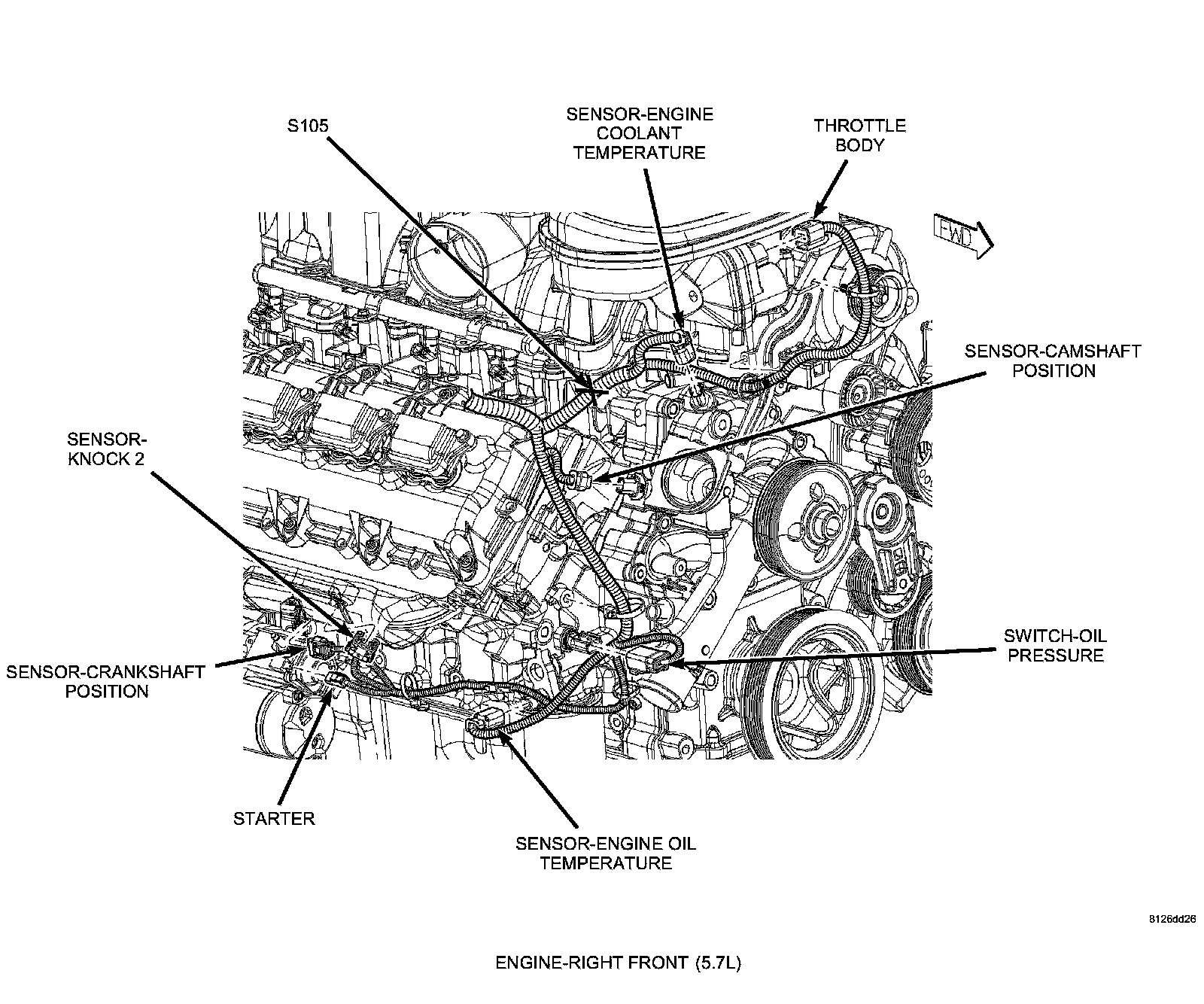 S105

SENSOR-ENGINE COOLANT TEMPERATURE

THROTTLE BODY

FWD

SENSOR-CAMSHAFT POSITION

SENSOR-KNOCK 2

SENSOR-CRANKSHAFT POSITION

SWITCH-OIL PRESSURE

STARTER

SENSOR-ENGINE OIL TEMPERATURE

8126dd26

ENGINE-RIGHT FRONT (5.7L)