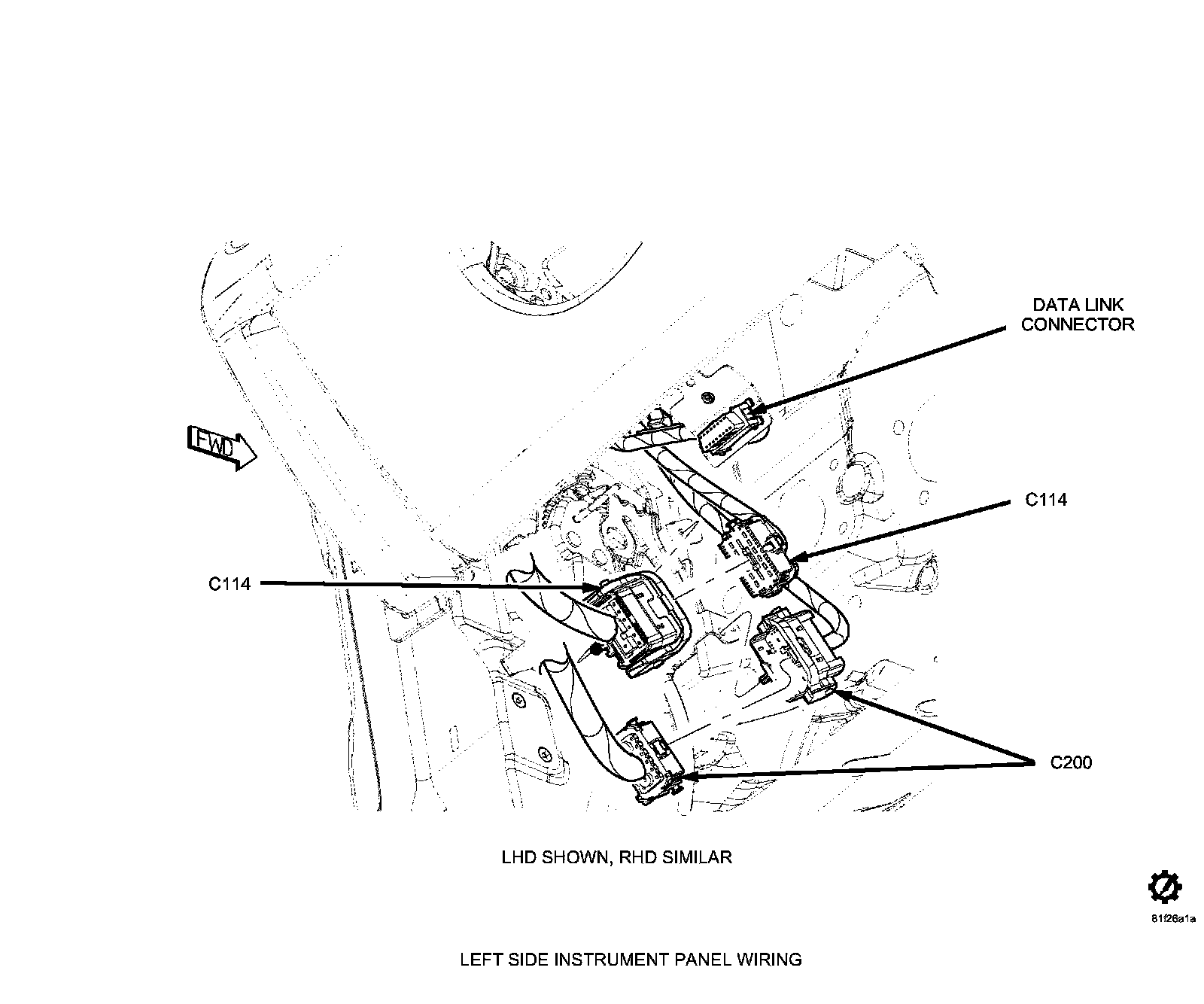 DATA LINK CONNECTOR

FWD

C114

C114

C200

LHD SHOWN, RHD SIMILAR

81f26a1a

LEFT SIDE INSTRUMENT PANEL WIRING