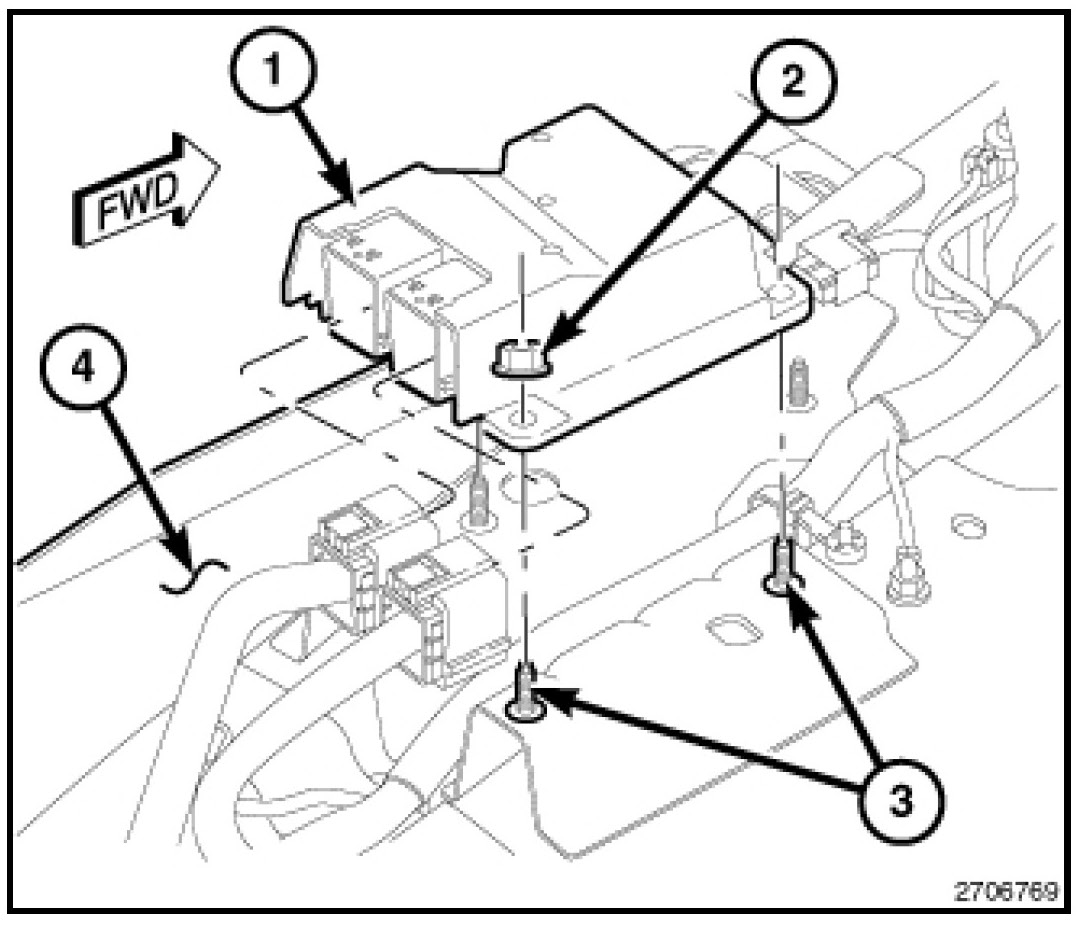 1
2
FWD
4
3
2706769