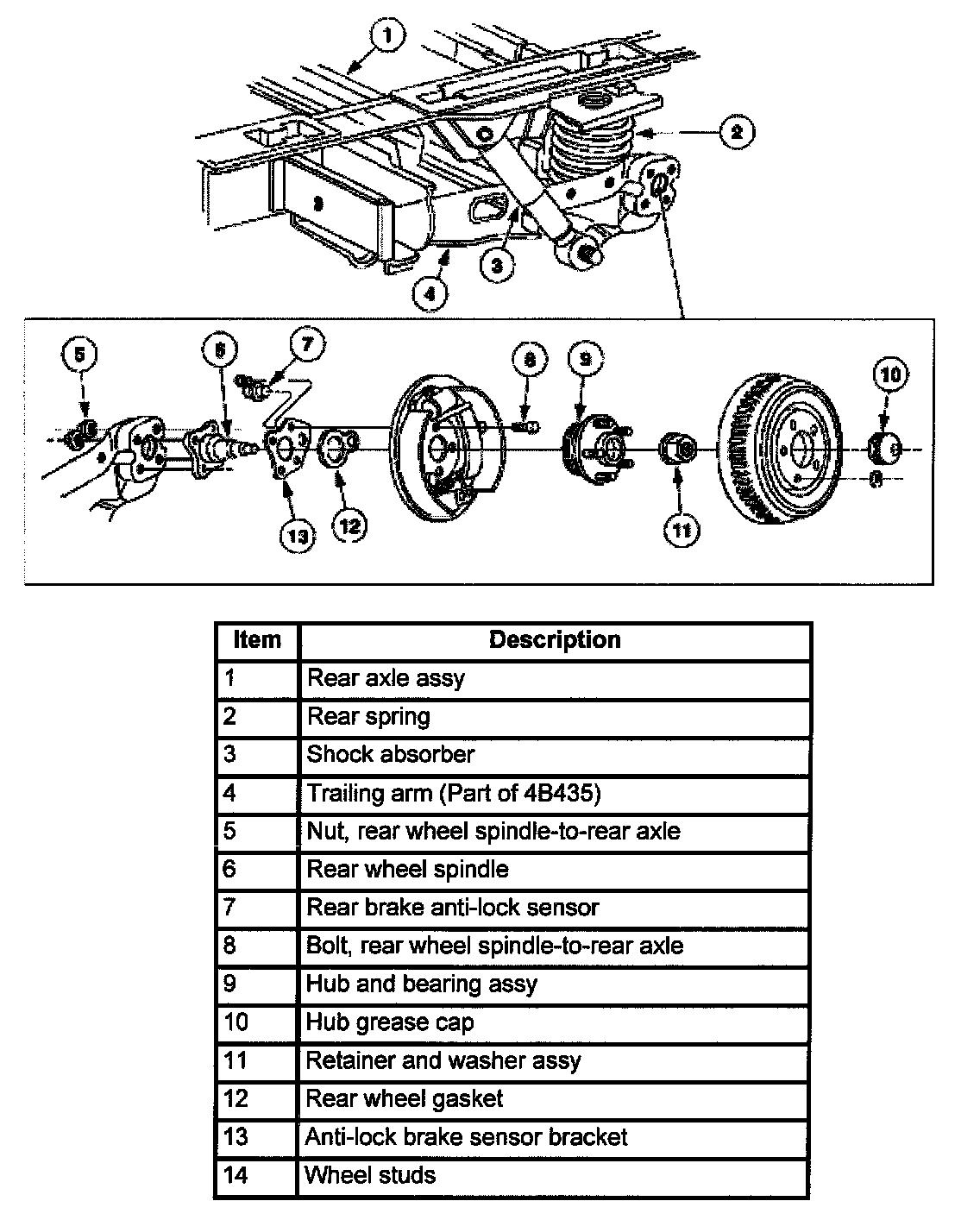 1
2
3
4
5
6
7
8
9
10
11
12
13

| Item | Description |
|---|---|
| 1 | Rear axle assy |
| 2 | Rear spring |
| 3 | Shock absorber |
| 4 | Trailing arm (Part of 4B435) |
| 5 | Nut, rear wheel spindle-to-rear axle |
| 6 | Rear wheel spindle |
| 7 | Rear brake anti-lock sensor |
| 8 | Bolt, rear wheel spindle-to-rear axle |
| 9 | Hub and bearing assy |
| 10 | Hub grease cap |
| 11 | Retainer and washer assy |
| 12 | Rear wheel gasket |
| 13 | Anti-lock brake sensor bracket |
| 14 | Wheel studs |