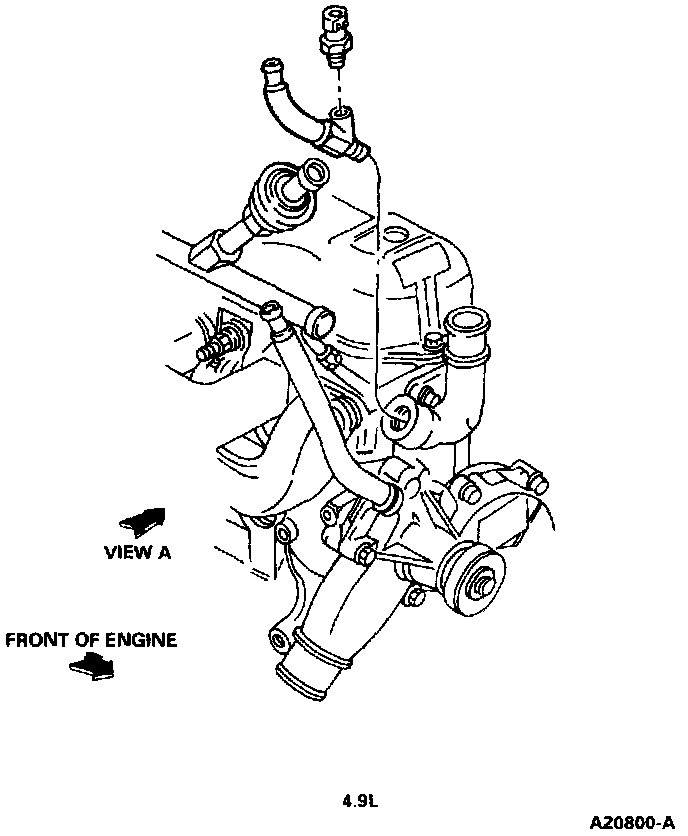 VIEW A

FRONT OF ENGINE

4.9L

A20800-A