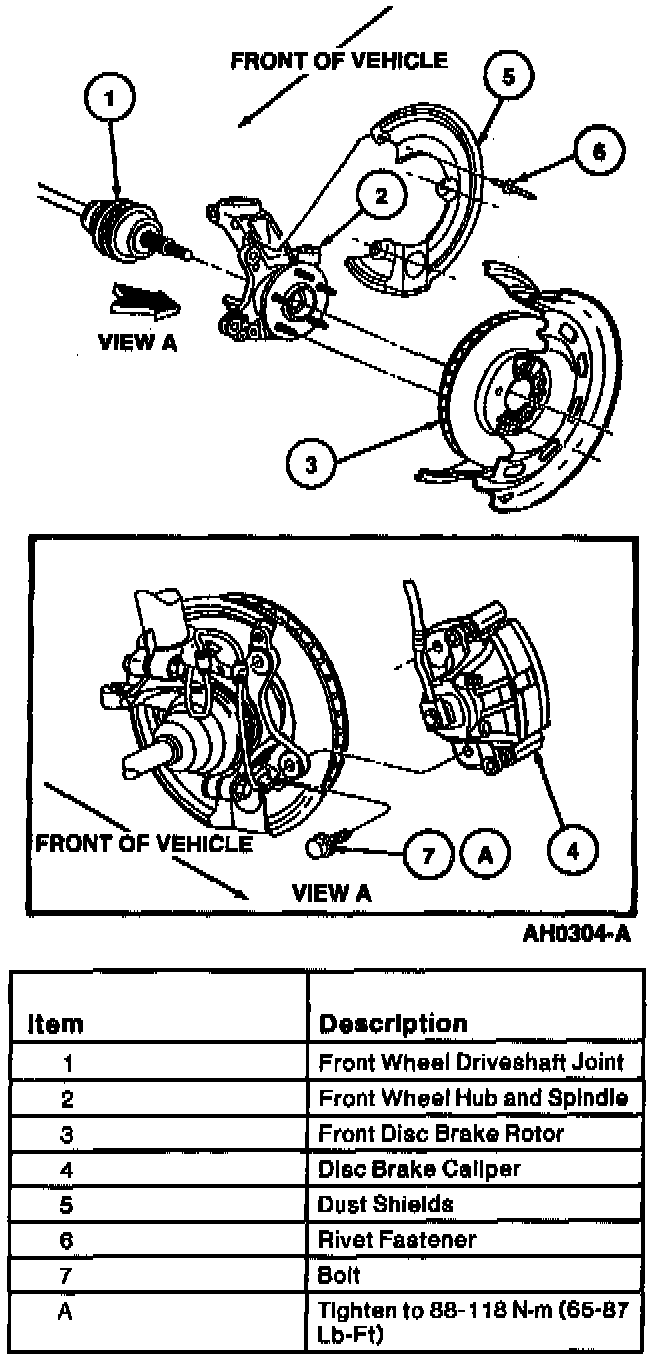 FRONT OF VEHICLE

1

5

6

2

VIEW A

3

FRONT OF VEHICLE

7

A

4

VIEW A

AH0304-A

| Item | Description |
|---|---|
| 1 | Front Wheel Driveshaft Joint |
| 2 | Front Wheel Hub and Spindle |
| 3 | Front Disc Brake Rotor |
| 4 | Disc Brake Caliper |
| 5 | Dust Shields |
| 6 | Rivet Fastener |
| 7 | Bolt |
| A | Tighten to 88-118 N-m (65-87 Lb-Ft) |