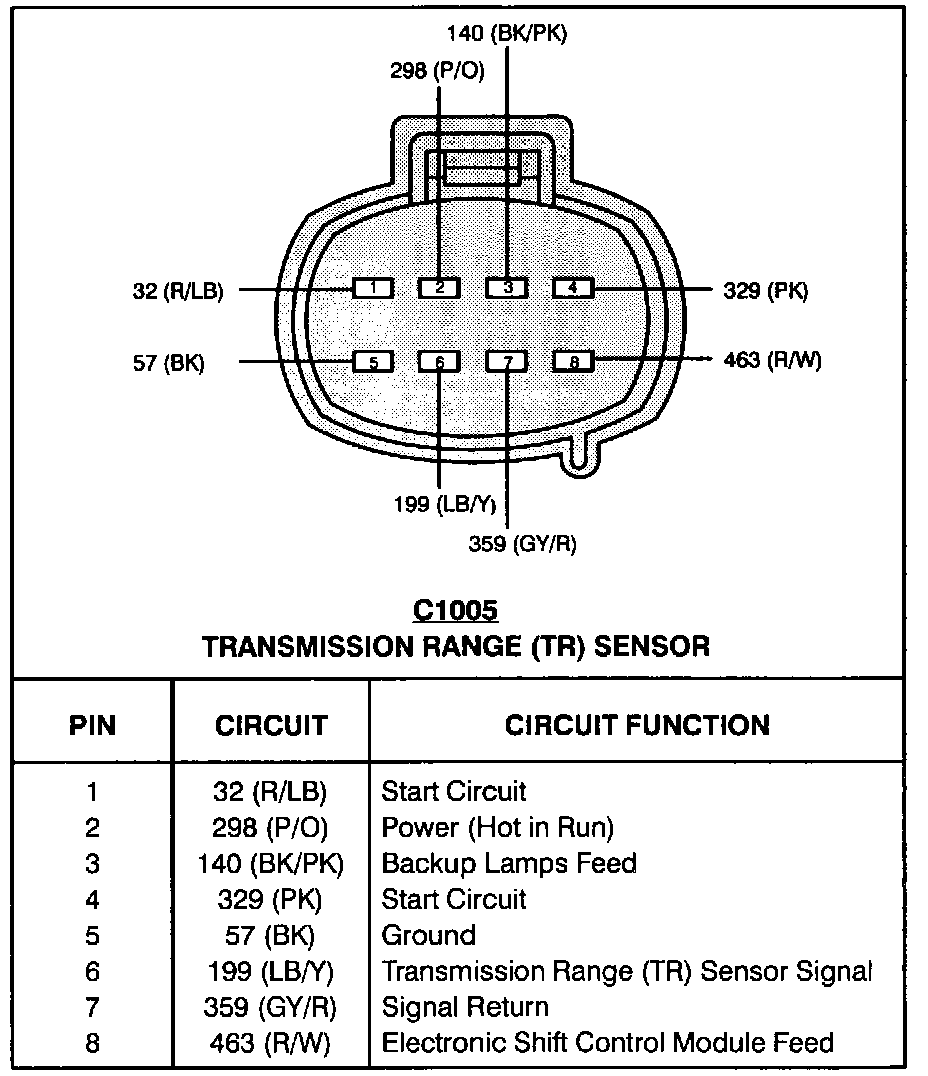 140 (BK/PK)
298 (P/O)
32 (R/LB)
1
2
3
4
329 (PK)
57 (BK)
5
6
7
8
463 (R/W)
199 (LB/Y)
359 (GY/R)

C1005
TRANSMISSION RANGE (TR) SENSOR

| PIN | CIRCUIT | CIRCUIT FUNCTION |
|---|---|---|
| 1 | 32 (R/LB) | Start Circuit |
| 2 | 298 (P/O) | Power (Hot in Run) |
| 3 | 140 (BK/PK) | Backup Lamps Feed |
| 4 | 329 (PK) | Start Circuit |
| 5 | 57 (BK) | Ground |
| 6 | 199 (LB/Y) | Transmission Range (TR) Sensor Signal |
| 7 | 359 (GY/R) | Signal Return |
| 8 | 463 (R/W) | Electronic Shift Control Module Feed |