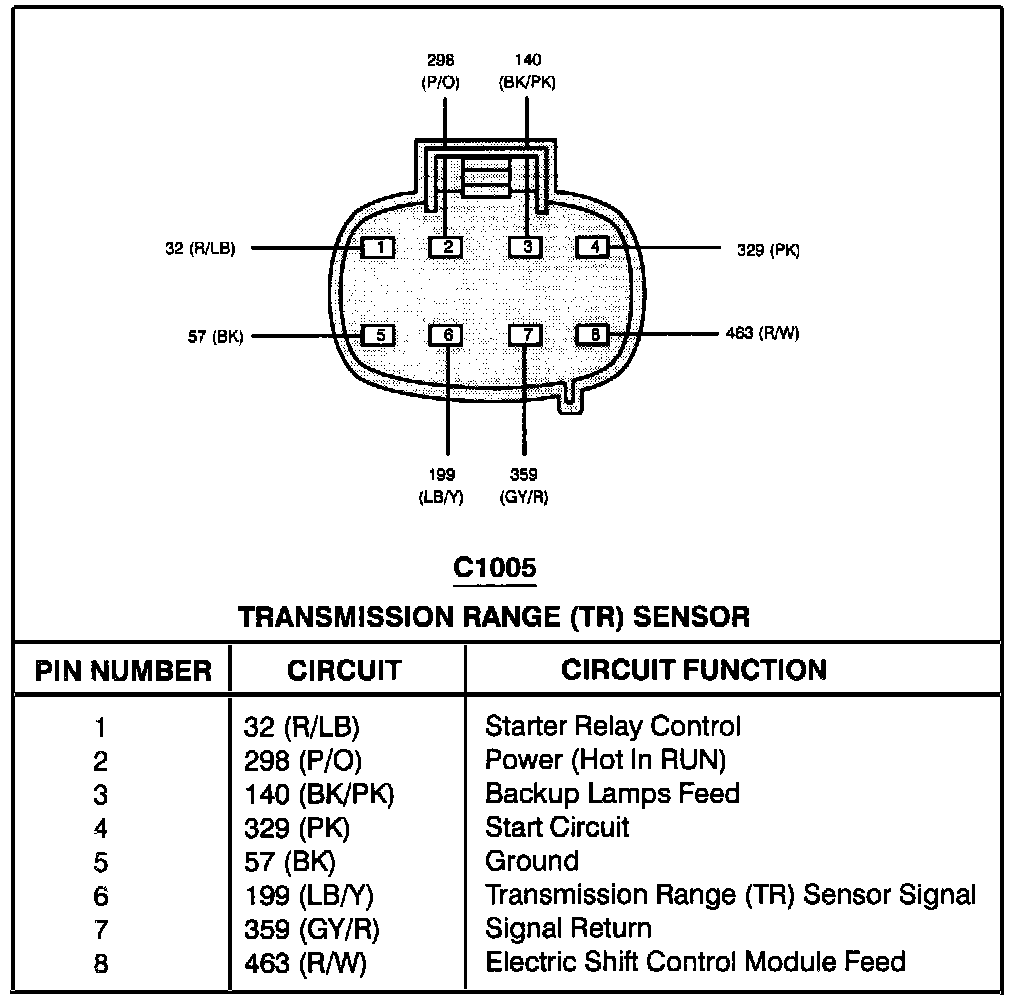 298
(P/O)

140
(BK/PK)

32 (R/LB)

1

2

3

4

329 (PK)

57 (BK)

5

6

7

8

463 (R/W)

199
(LB/Y)

359
(GY/R)

C1005

TRANSMISSION RANGE (TR) SENSOR

| PIN NUMBER | CIRCUIT | CIRCUIT FUNCTION |
|---|---|---|
| 1 | 32 (R/LB) | Starter Relay Control |
| 2 | 298 (P/O) | Power (Hot In RUN) |
| 3 | 140 (BK/PK) | Backup Lamps Feed |
| 4 | 329 (PK) | Start Circuit |
| 5 | 57 (BK) | Ground |
| 6 | 199 (LB/Y) | Transmission Range (TR) Sensor Signal |
| 7 | 359 (GY/R) | Signal Return |
| 8 | 463 (R/W) | Electric Shift Control Module Feed |