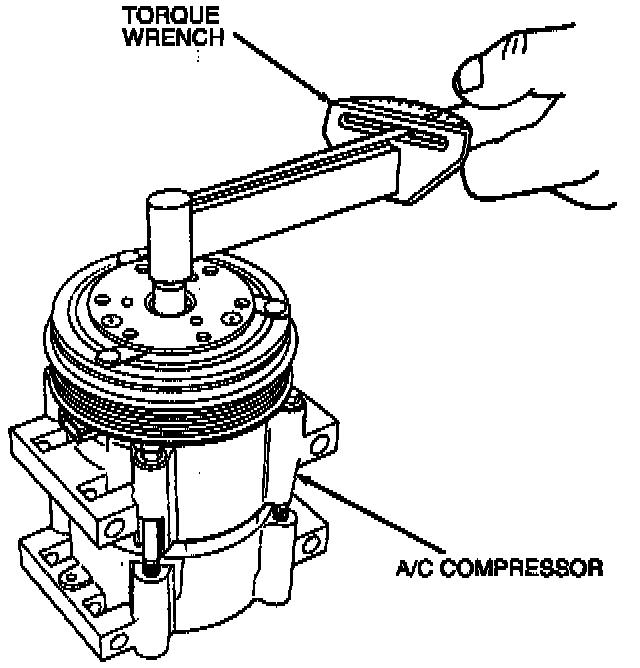 TORQUE WRENCH

A/C COMPRESSOR