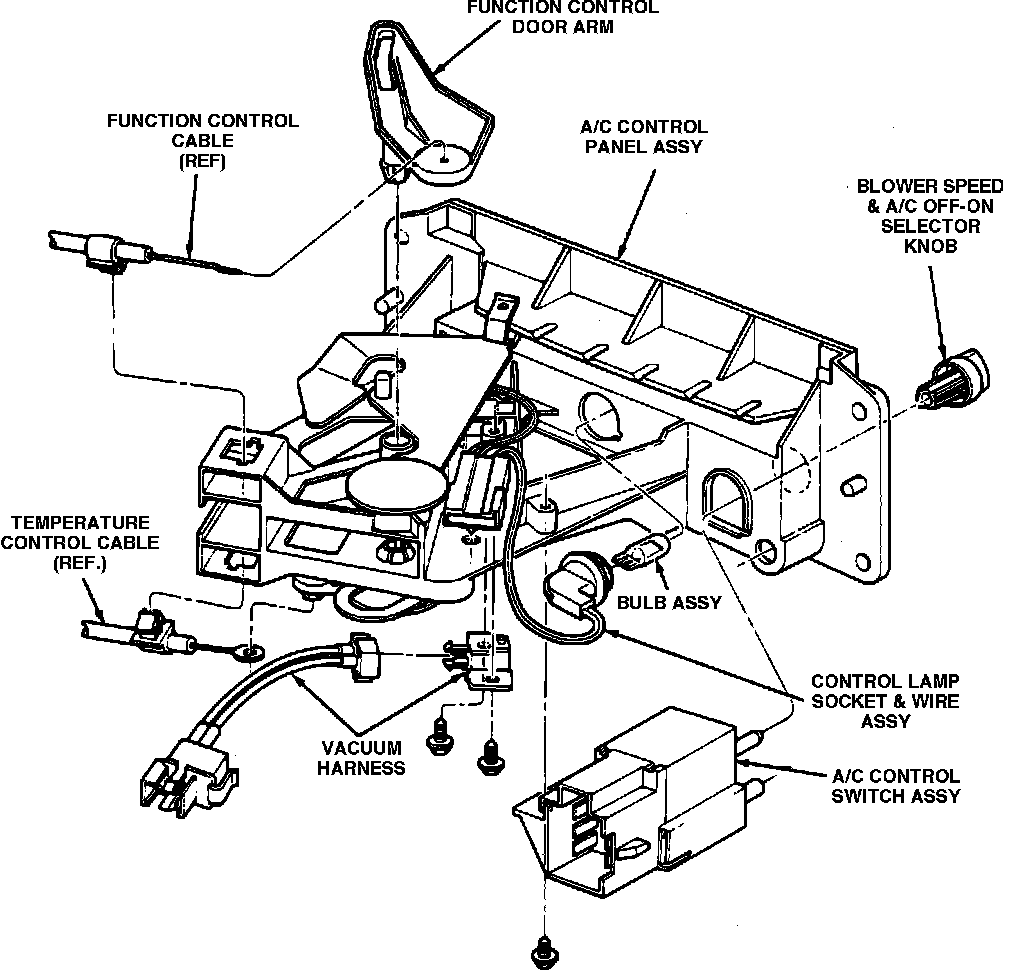 FUNCTION CONTROL
DOOR ARM

FUNCTION CONTROL
CABLE
(REF)

A/C CONTROL
PANEL ASSY

BLOWER SPEED
& A/C OFF-ON
SELECTOR
KNOB

TEMPERATURE
CONTROL CABLE
(REF.)

BULB ASSY

CONTROL LAMP
SOCKET & WIRE
ASSY

VACUUM
HARNESS

A/C CONTROL
SWITCH ASSY