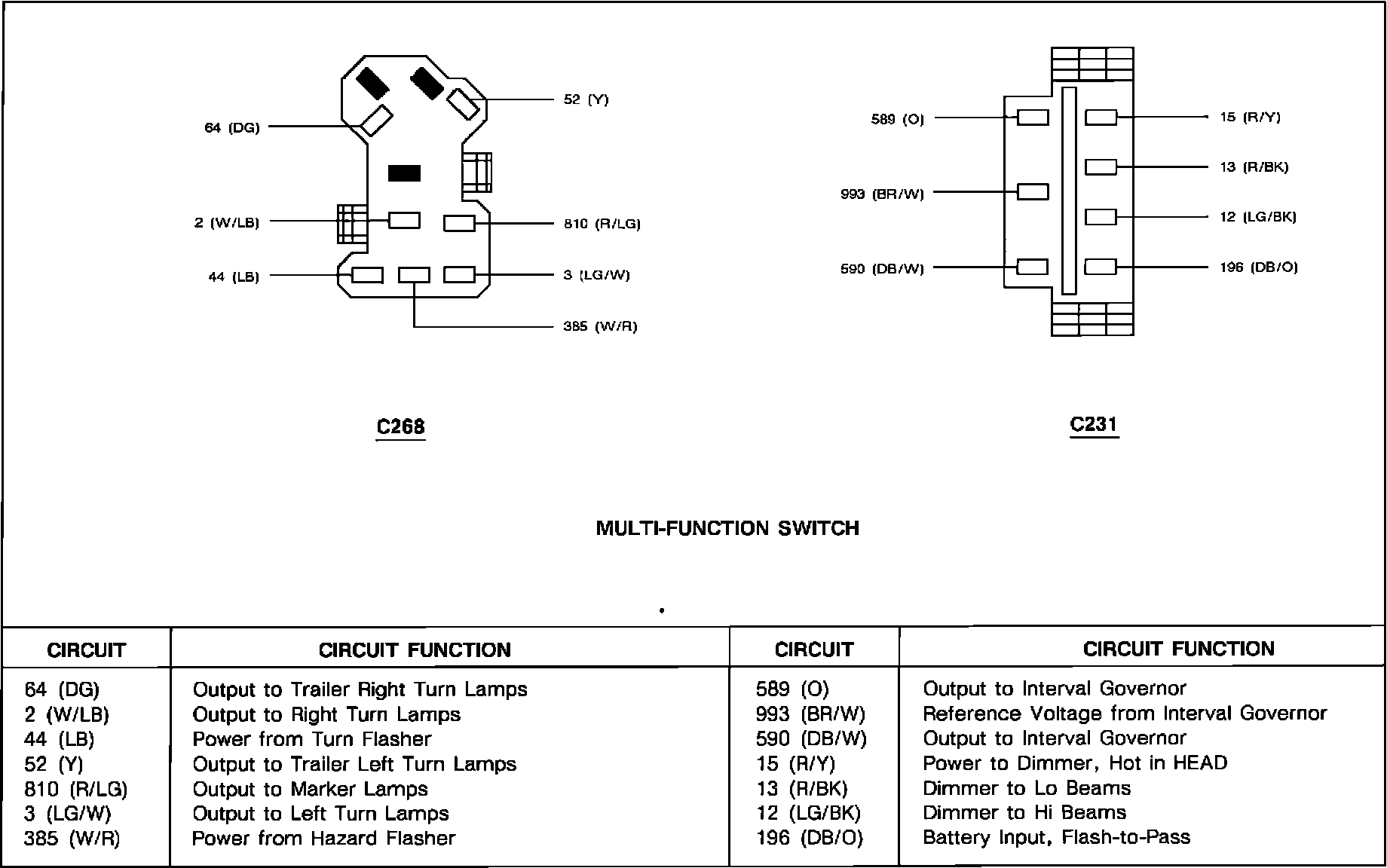 52 (Y)
64 (DG)
2 (W/LB)
810 (R/LG)
44 (LB)
3 (LG/W)
385 (W/R)

C268

589 (O)
15 (R/Y)
13 (R/BK)
993 (BR/W)
12 (LG/BK)
590 (DB/W)
196 (DB/O)

C231

MULTI-FUNCTION SWITCH

| CIRCUIT | CIRCUIT FUNCTION | CIRCUIT | CIRCUIT FUNCTION |
|---|---|---|---|
| 64 (DG) | Output to Trailer Right Turn Lamps | 589 (O) | Output to Interval Governor |
| 2 (W/LB) | Output to Right Turn Lamps | 993 (BR/W) | Reference Voltage from Interval Governor |
| 44 (LB) | Power from Turn Flasher | 590 (DB/W) | Output to Interval Governor |
| 52 (Y) | Output to Trailer Left Turn Lamps | 15 (R/Y) | Power to Dimmer, Hot in HEAD |
| 810 (R/LG) | Output to Marker Lamps | 13 (R/BK) | Dimmer to Lo Beams |
| 3 (LG/W) | Output to Left Turn Lamps | 12 (LG/BK) | Dimmer to Hi Beams |
| 385 (W/R) | Power from Hazard Flasher | 196 (DB/O) | Battery Input, Flash-to-Pass |