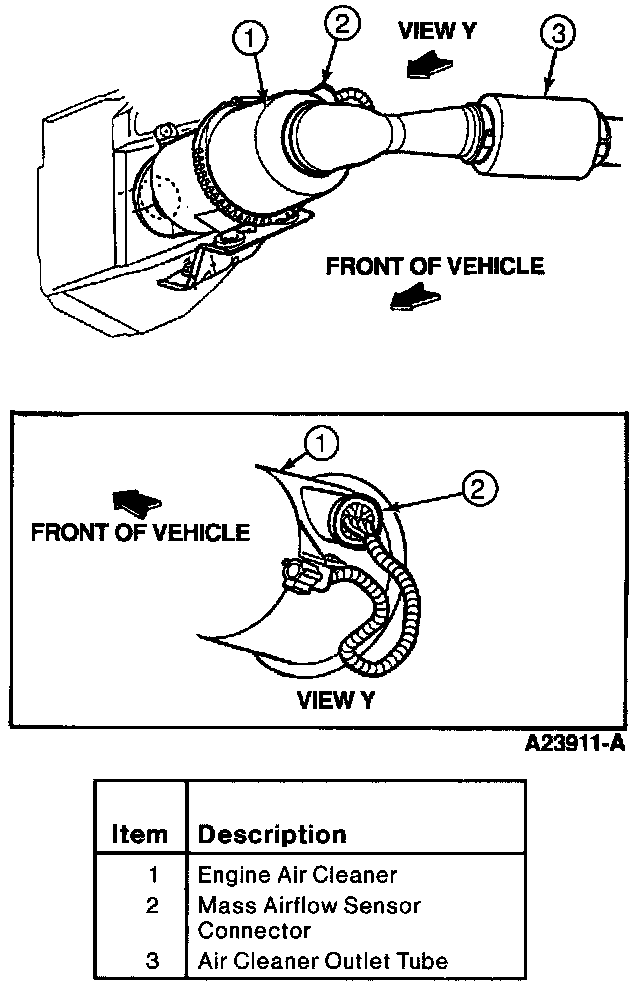 1
2
VIEW Y
3
FRONT OF VEHICLE

1
2
FRONT OF VEHICLE
VIEW Y

A23911-A

| Item | Description |
|---|---|
| 1 | Engine Air Cleaner |
| 2 | Mass Airflow Sensor Connector |
| 3 | Air Cleaner Outlet Tube |