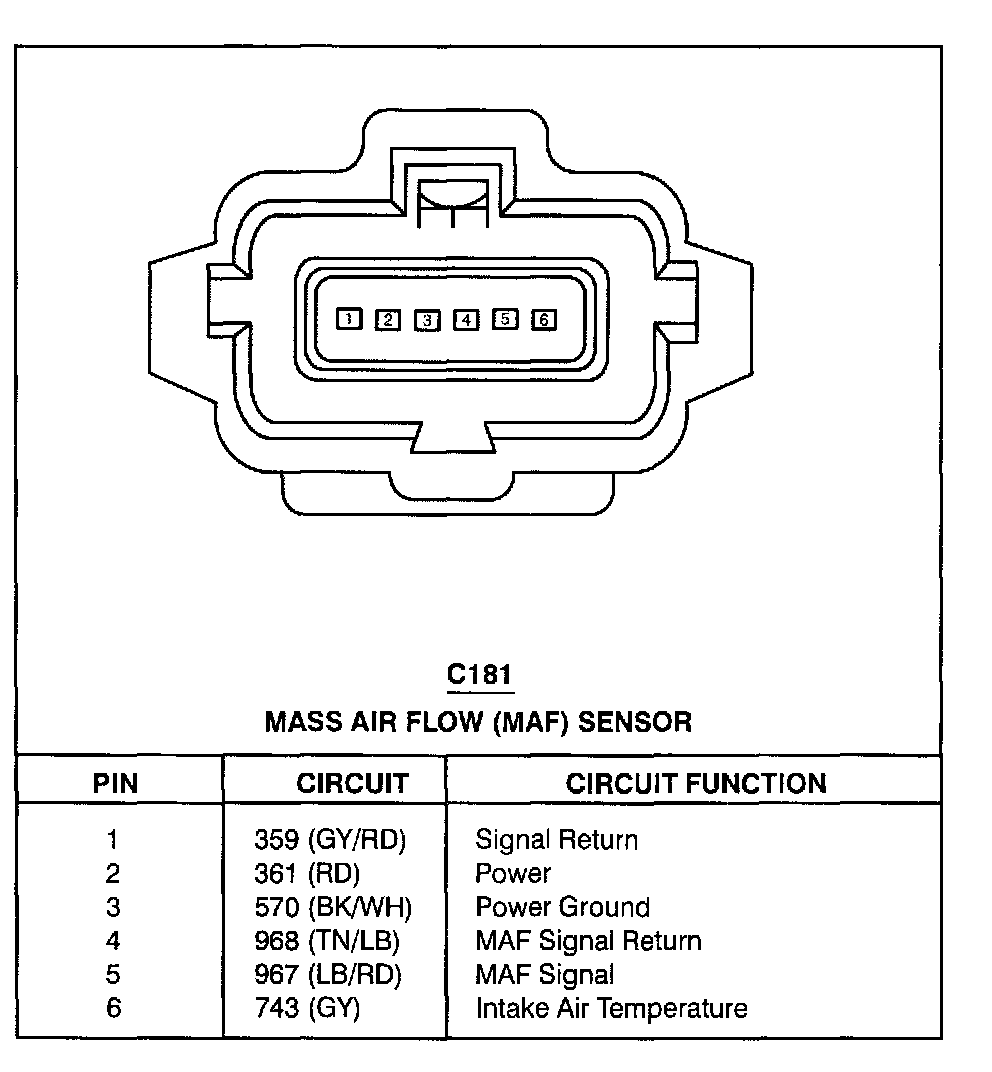 1 2 3 4 5 6

C181

MASS AIR FLOW (MAF) SENSOR

| PIN | CIRCUIT | CIRCUIT FUNCTION |
|---|---|---|
| 1 | 359 (GY/RD) | Signal Return |
| 2 | 361 (RD) | Power |
| 3 | 570 (BK/WH) | Power Ground |
| 4 | 968 (TN/LB) | MAF Signal Return |
| 5 | 967 (LB/RD) | MAF Signal |
| 6 | 743 (GY) | Intake Air Temperature |