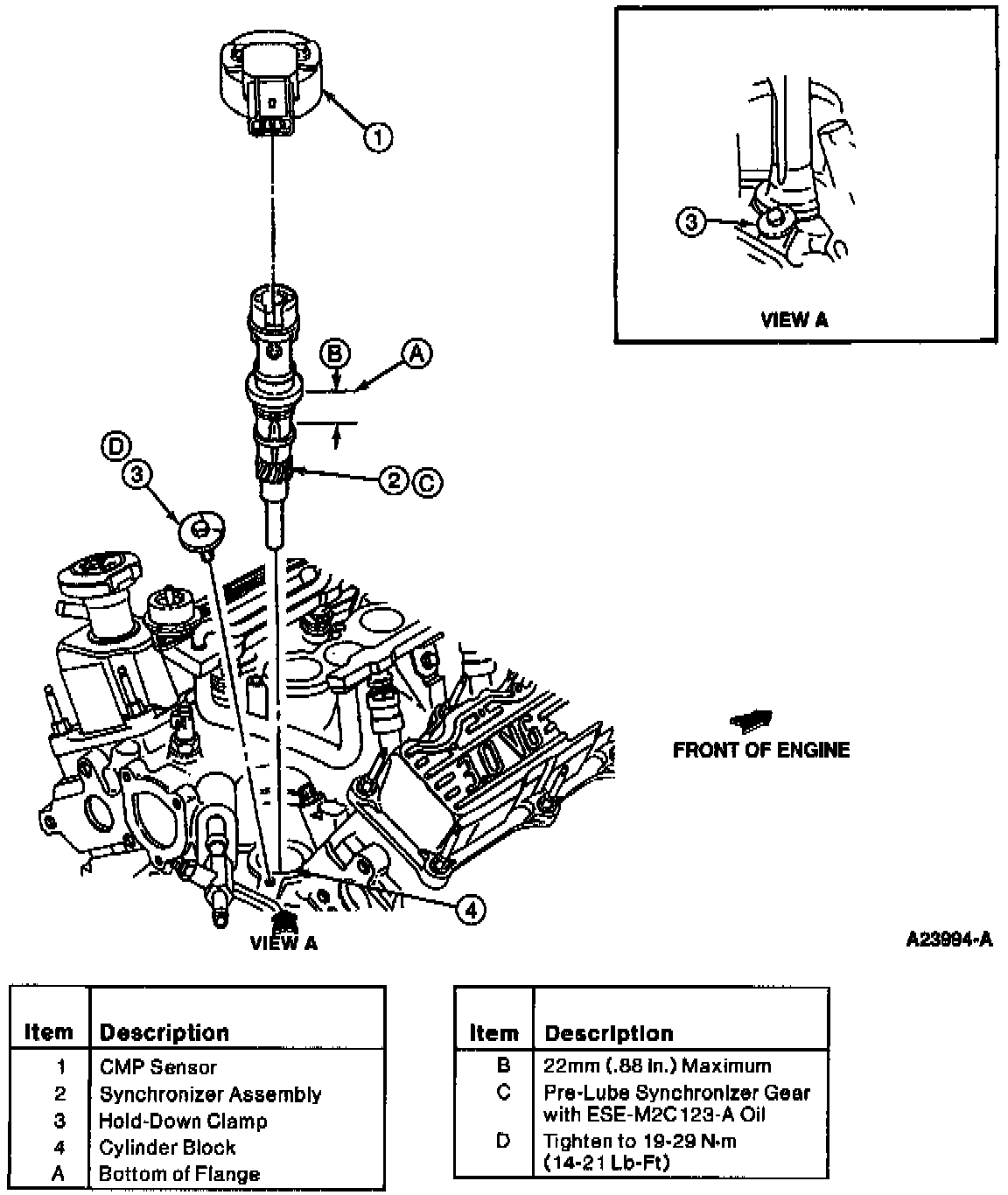 1

3

VIEW A

B A

D

3

2 C

3.0 V6

FRONT OF ENGINE

4

VIEW A

A23994-A

| Item | Description |
|---|---|
| 1 | CMP Sensor |
| 2 | Synchronizer Assembly |
| 3 | Hold-Down Clamp |
| 4 | Cylinder Block |
| A | Bottom of Flange |

| Item | Description |
|---|---|
| B | 22mm (.88 In.) Maximum |
| C | Pre-Lube Synchronizer Gear with ESE-M2C123-A Oil |
| D | Tighten to 19-29 N·m (14-21 Lb-Ft) |