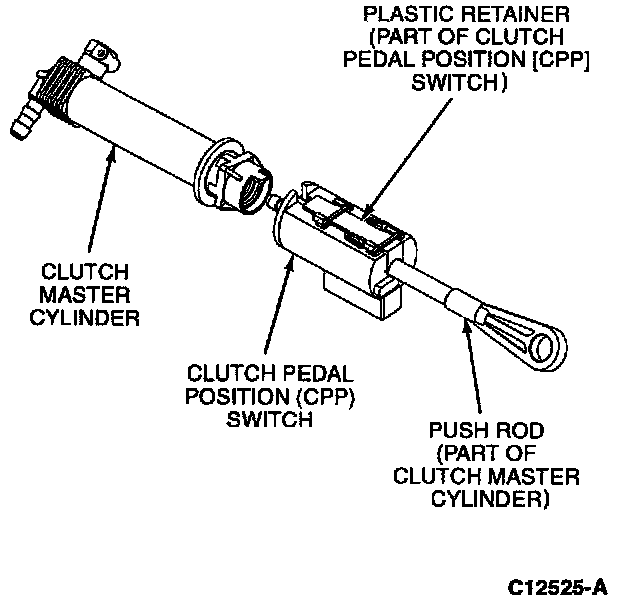 PLASTIC RETAINER (PART OF CLUTCH PEDAL POSITION [CPP] SWITCH)

CLUTCH MASTER CYLINDER

CLUTCH PEDAL POSITION (CPP) SWITCH

PUSH ROD (PART OF CLUTCH MASTER CYLINDER)

C12525-A