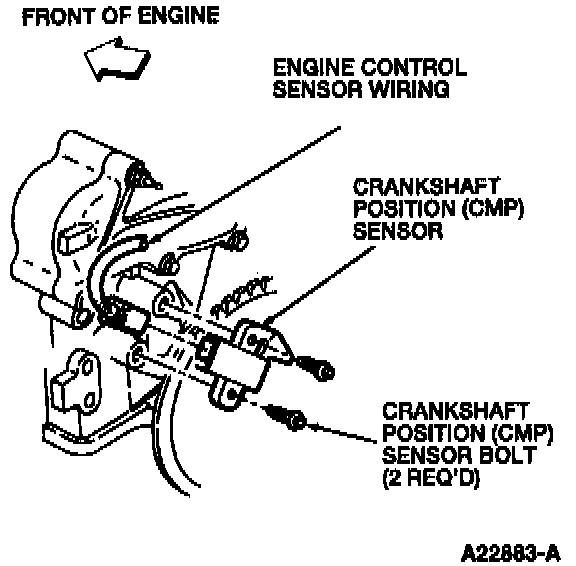 FRONT OF ENGINE

ENGINE CONTROL SENSOR WIRING

CRANKSHAFT POSITION (CMP) SENSOR

CRANKSHAFT POSITION (CMP) SENSOR BOLT (2 REQ'D)

A22883-A