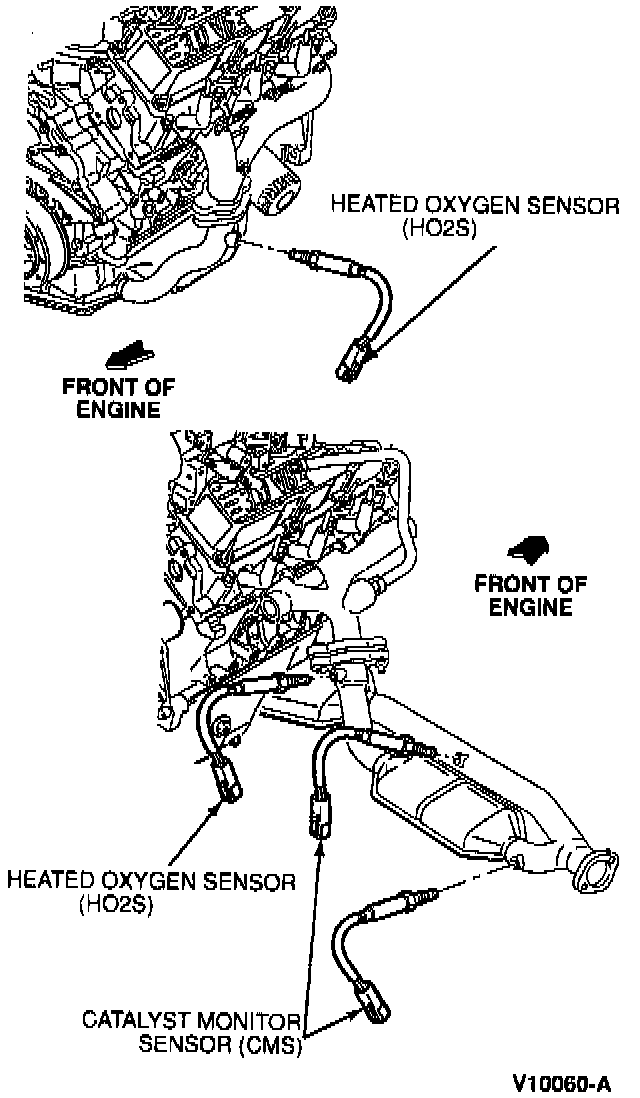 HEATED OXYGEN SENSOR
(HO2S)

FRONT OF
ENGINE

FRONT OF
ENGINE

HEATED OXYGEN SENSOR
(HO2S)

CATALYST MONITOR
SENSOR (CMS)

V10060-A