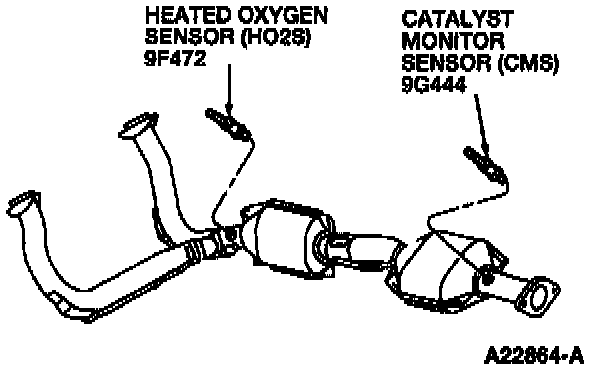 HEATED OXYGEN SENSOR (HO2S) 9F472

CATALYST MONITOR SENSOR (CMS) 9G444

A22864-A