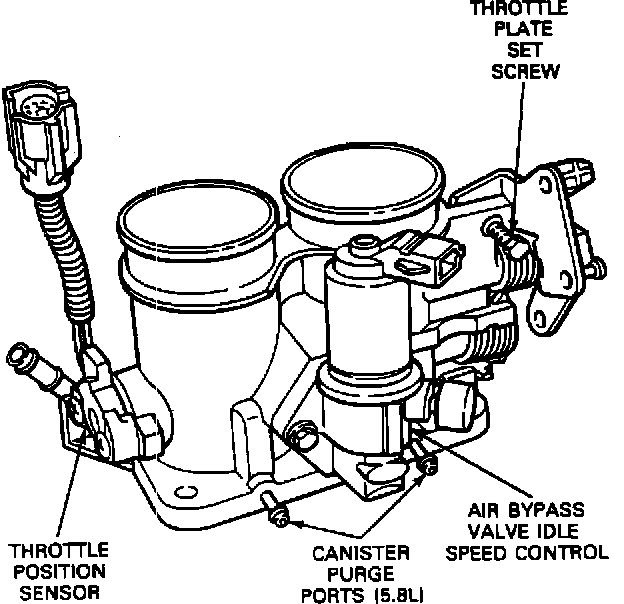 THROTTLE PLATE SET SCREW

THROTTLE POSITION SENSOR

CANISTER PURGE PORTS (5.8L)

AIR BYPASS VALVE IDLE SPEED CONTROL