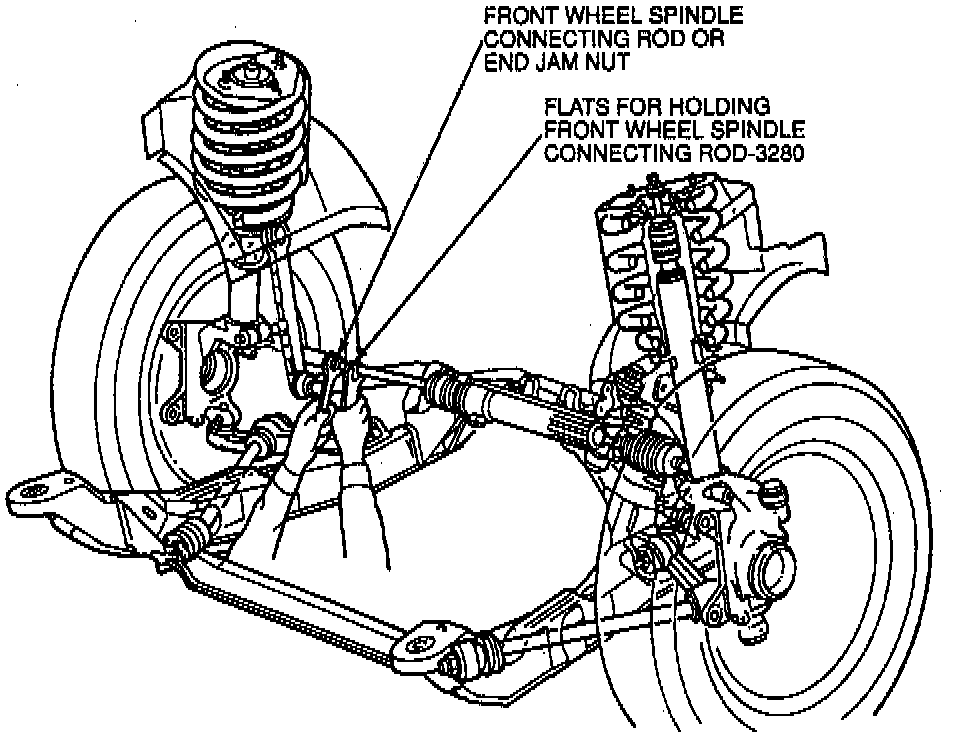 FRONT WHEEL SPINDLE CONNECTING ROD OR END JAM NUT

FLATS FOR HOLDING FRONT WHEEL SPINDLE CONNECTING ROD-3280