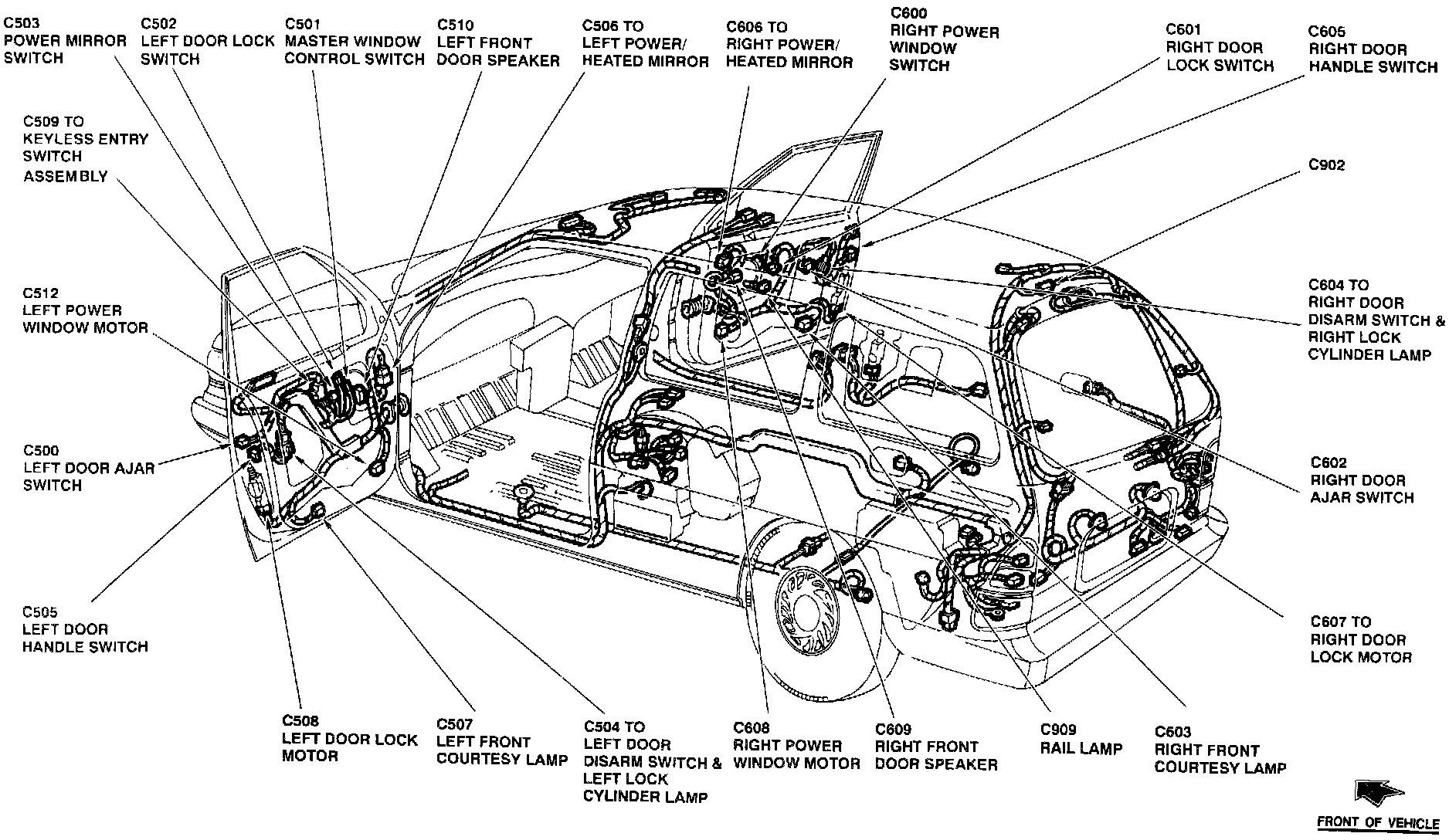 C503
POWER MIRROR
SWITCH

C502
LEFT DOOR LOCK
SWITCH

C501
MASTER WINDOW
CONTROL SWITCH

C510
LEFT FRONT
DOOR SPEAKER

C506 TO
LEFT POWER/
HEATED MIRROR

C606 TO
RIGHT POWER/
HEATED MIRROR

C600
RIGHT POWER
WINDOW
SWITCH

C601
RIGHT DOOR
LOCK SWITCH

C605
RIGHT DOOR
HANDLE SWITCH

C509 TO
KEYLESS ENTRY
SWITCH
ASSEMBLY

C902

C512
LEFT POWER
WINDOW MOTOR

C604 TO
RIGHT DOOR
DISARM SWITCH &
RIGHT LOCK
CYLINDER LAMP

C500
LEFT DOOR AJAR
SWITCH

C602
RIGHT DOOR
AJAR SWITCH

C505
LEFT DOOR
HANDLE SWITCH

C607 TO
RIGHT DOOR
LOCK MOTOR

C508
LEFT DOOR LOCK
MOTOR

C507
LEFT FRONT
COURTESY LAMP

C504 TO
LEFT DOOR
DISARM SWITCH &
LEFT LOCK
CYLINDER LAMP

C608
RIGHT POWER
WINDOW MOTOR

C609
RIGHT FRONT
DOOR SPEAKER

C909
RAIL LAMP

C603
RIGHT FRONT
COURTESY LAMP

FRONT OF VEHICLE