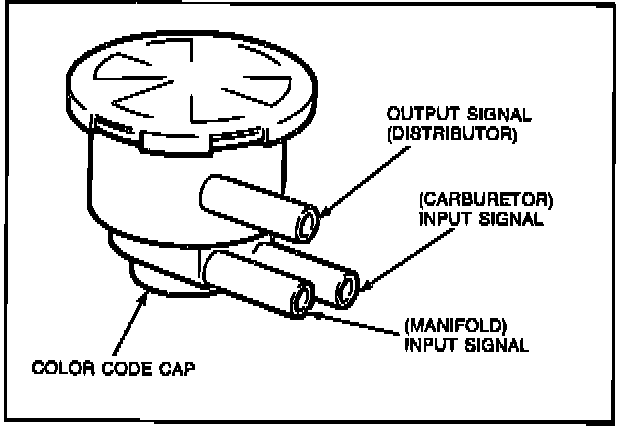 OUTPUT SIGNAL (DISTRIBUTOR)

(CARBURETOR) INPUT SIGNAL

(MANIFOLD) INPUT SIGNAL

COLOR CODE CAP