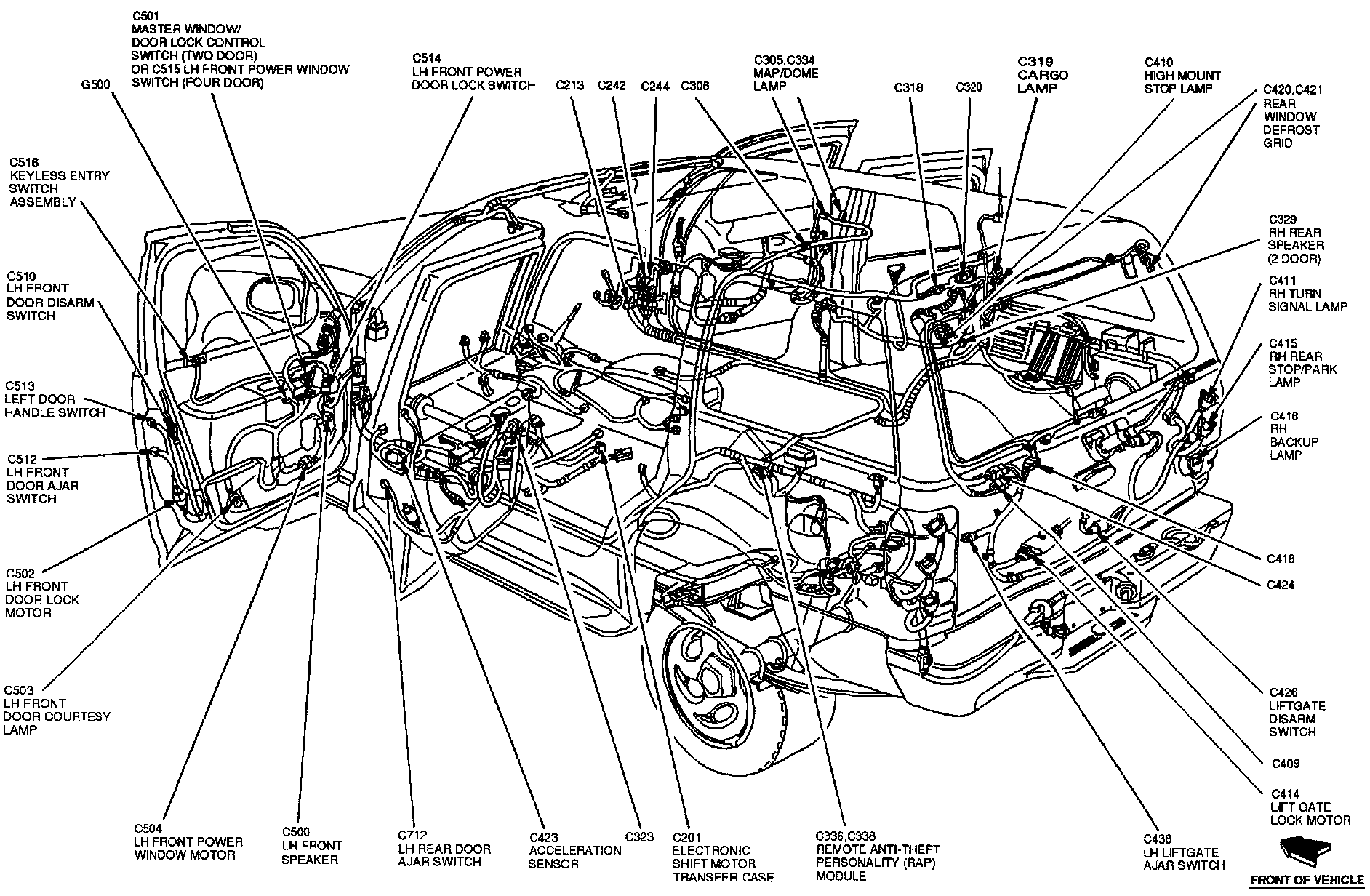 C501
MASTER WINDOW/
DOOR LOCK CONTROL
SWITCH (TWO DOOR)
OR C515 LH FRONT POWER WINDOW
SWITCH (FOUR DOOR)

G500

C514
LH FRONT POWER
DOOR LOCK SWITCH

C213

C242

C244

C306

C305,C334
MAP/DOME
LAMP

C318

C320

C319
CARGO
LAMP

C410
HIGH MOUNT
STOP LAMP

C420,C421
REAR
WINDOW
DEFROST
GRID

C516
KEYLESS ENTRY
SWITCH
ASSEMBLY

C510
LH FRONT
DOOR DISARM
SWITCH

C513
LEFT DOOR
HANDLE SWITCH

C512
LH FRONT
DOOR AJAR
SWITCH

C502
LH FRONT
DOOR LOCK
MOTOR

C503
LH FRONT
DOOR COURTESY
LAMP

C329
RH REAR
SPEAKER
(2 DOOR)

C411
RH TURN
SIGNAL LAMP

C415
RH REAR
STOP/PARK
LAMP

C416
RH
BACKUP
LAMP

C418

C424

C426
LIFTGATE
DISARM
SWITCH

C409

C414
LIFT GATE
LOCK MOTOR

C504
LH FRONT POWER
WINDOW MOTOR

C500
LH FRONT
SPEAKER

C712
LH REAR DOOR
AJAR SWITCH

C423
ACCELERATION
SENSOR

C323

C201
ELECTRONIC
SHIFT MOTOR
TRANSFER CASE

C336,C338
REMOTE ANTI-THEFT
PERSONALITY (RAP)
MODULE

C438
LH LIFTGATE
AJAR SWITCH

FRONT OF VEHICLE