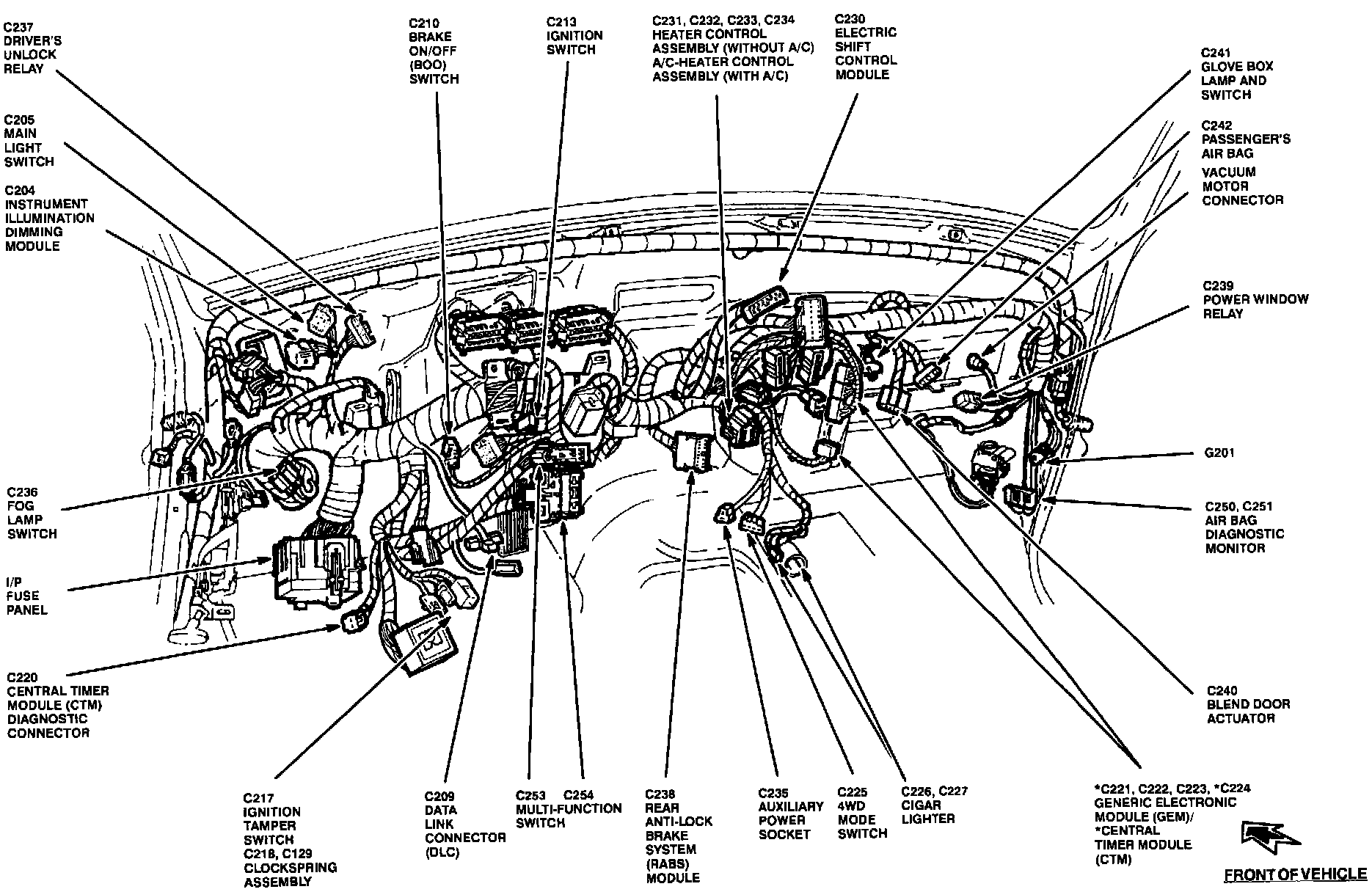 C237
DRIVER'S
UNLOCK
RELAY

C205
MAIN
LIGHT
SWITCH

C204
INSTRUMENT
ILLUMINATION
DIMMING
MODULE

C210
BRAKE
ON/OFF
(BOO)
SWITCH

C213
IGNITION
SWITCH

C231, C232, C233, C234
HEATER CONTROL
ASSEMBLY (WITHOUT A/C)
A/C-HEATER CONTROL
ASSEMBLY (WITH A/C)

C230
ELECTRIC
SHIFT
CONTROL
MODULE

C241
GLOVE BOX
LAMP AND
SWITCH

C242
PASSENGER'S
AIR BAG

VACUUM
MOTOR
CONNECTOR

C239
POWER WINDOW
RELAY

G201

C250, C251
AIR BAG
DIAGNOSTIC
MONITOR

C240
BLEND DOOR
ACTUATOR

C236
FOG
LAMP
SWITCH

I/P
FUSE
PANEL

C220
CENTRAL TIMER
MODULE (CTM)
DIAGNOSTIC
CONNECTOR

C217
IGNITION
TAMPER
SWITCH
C218, C129
CLOCKSPRING
ASSEMBLY

C209
DATA
LINK
CONNECTOR
(DLC)

C253 C254
MULTI-FUNCTION
SWITCH

C238
REAR
ANTI-LOCK
BRAKE
SYSTEM
(RABS)
MODULE

C235
AUXILIARY
POWER
SOCKET

C225
4WD
MODE
SWITCH

C226, C227
CIGAR
LIGHTER

*C221, C222, C223, *C224
GENERIC ELECTRONIC
MODULE (GEM)/
*CENTRAL
TIMER MODULE
(CTM)

FRONT OF VEHICLE