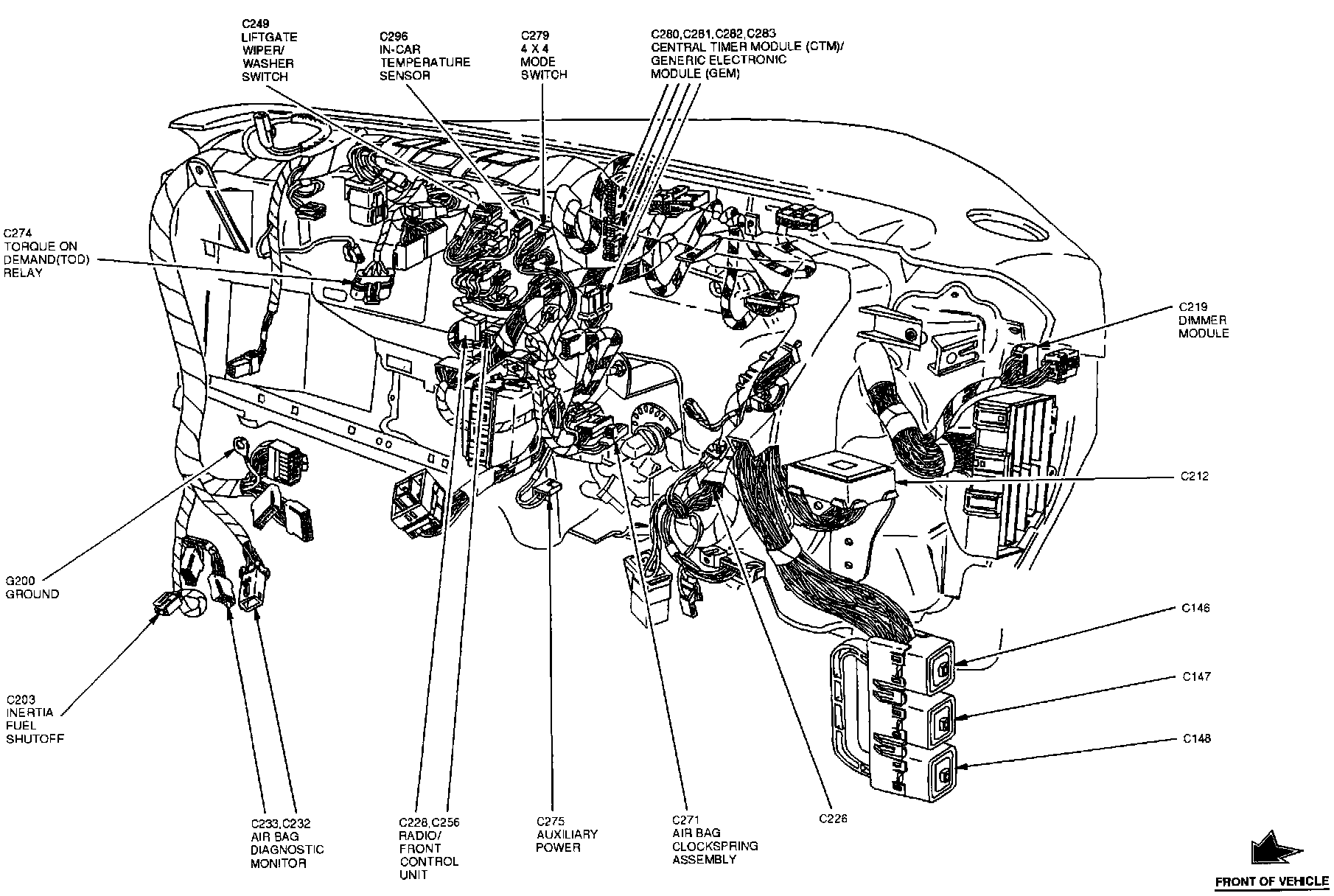 C249
LIFTGATE
WIPER/
WASHER
SWITCH

C296
IN-CAR
TEMPERATURE
SENSOR

C279
4 X 4
MODE
SWITCH

C280,C281,C282,C283
CENTRAL TIMER MODULE (CTM)/
GENERIC ELECTRONIC
MODULE (GEM)

C274
TORQUE ON
DEMAND(TOD)
RELAY

C219
DIMMER
MODULE

C212

G200
GROUND

C146

C147

C148

C203
INERTIA
FUEL
SHUTOFF

C233,C232
AIR BAG
DIAGNOSTIC
MONITOR

C228,C256
RADIO/
FRONT
CONTROL
UNIT

C275
AUXILIARY
POWER

C271
AIR BAG
CLOCKSPRING
ASSEMBLY

C226

FRONT OF VEHICLE