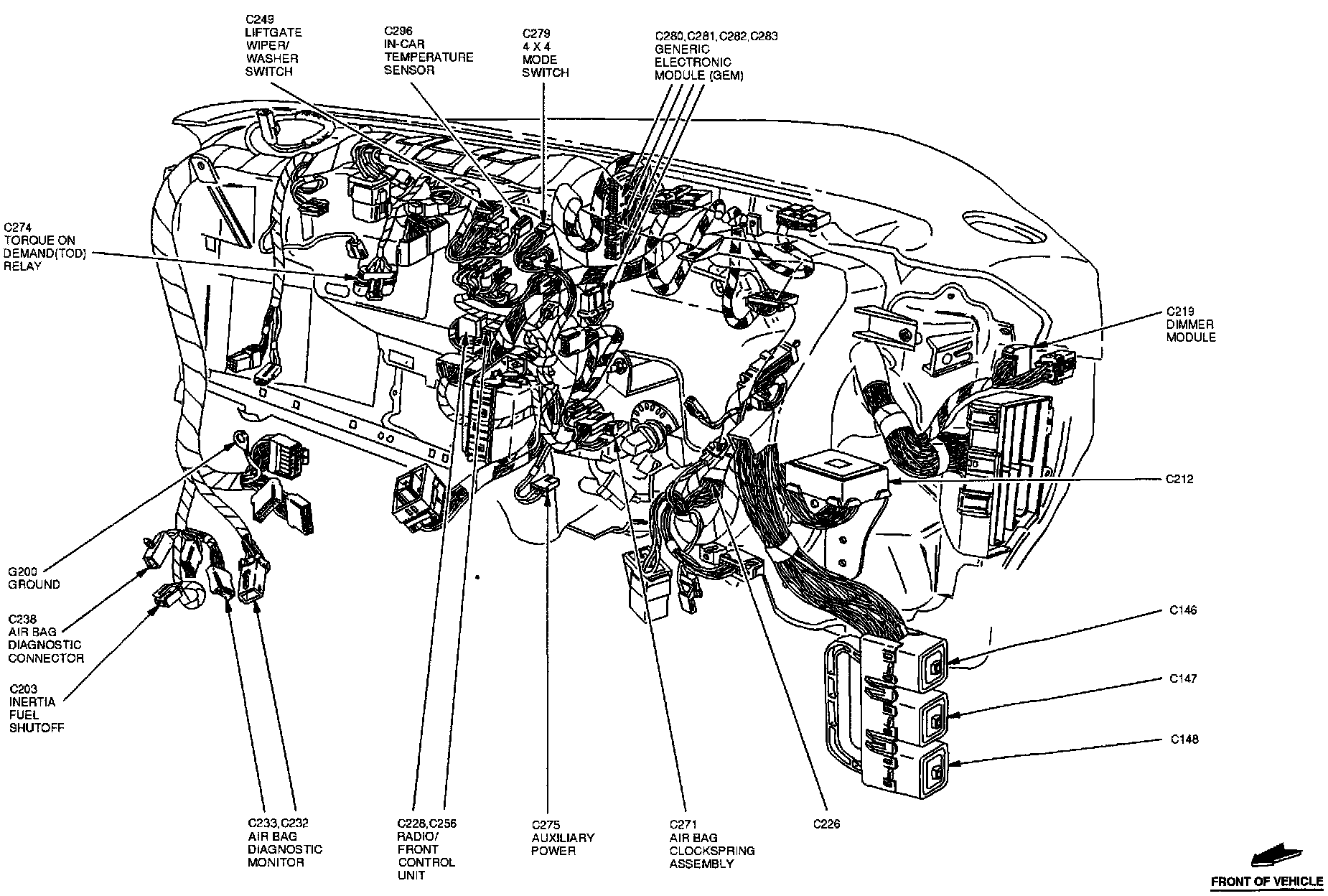 C249
LIFTGATE
WIPER/
WASHER
SWITCH

C296
IN-CAR
TEMPERATURE
SENSOR

C279
4 X 4
MODE
SWITCH

C280,C281,C282,C283
GENERIC
ELECTRONIC
MODULE (GEM)

C274
TORQUE ON
DEMAND(TOD)
RELAY

C219
DIMMER
MODULE

C212

G200
GROUND

C238
AIR BAG
DIAGNOSTIC
CONNECTOR

C203
INERTIA
FUEL
SHUTOFF

C146

C147

C148

C233,C232
AIR BAG
DIAGNOSTIC
MONITOR

C228,C256
RADIO/
FRONT
CONTROL
UNIT

C275
AUXILIARY
POWER

C271
AIR BAG
CLOCKSPRING
ASSEMBLY

C226

FRONT OF VEHICLE