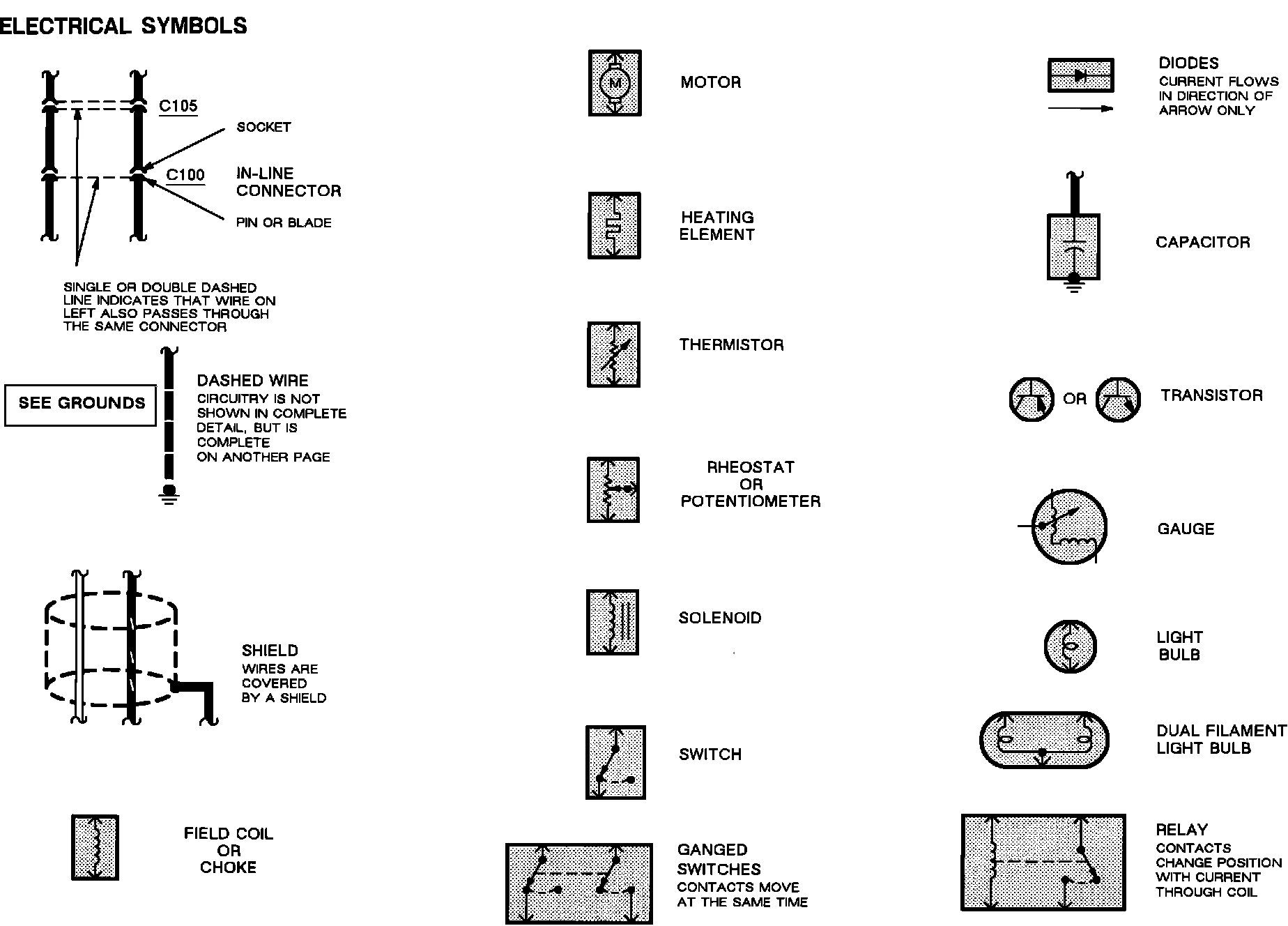 ELECTRICAL SYMBOLS

C105

SOCKET

C100

IN-LINE CONNECTOR

PIN OR BLADE

SINGLE OR DOUBLE DASHED LINE INDICATES THAT WIRE ON LEFT ALSO PASSES THROUGH THE SAME CONNECTOR

SEE GROUNDS

DASHED WIRE
CIRCUITRY IS NOT SHOWN IN COMPLETE DETAIL, BUT IS COMPLETE ON ANOTHER PAGE

SHIELD
WIRES ARE COVERED BY A SHIELD

FIELD COIL OR CHOKE

M

MOTOR

HEATING ELEMENT

THERMISTOR

RHEOSTAT OR POTENTIOMETER

SOLENOID

SWITCH

GANGED SWITCHES
CONTACTS MOVE AT THE SAME TIME

DIODES
CURRENT FLOWS IN DIRECTION OF ARROW ONLY

CAPACITOR

OR

TRANSISTOR

GAUGE

LIGHT BULB

DUAL FILAMENT LIGHT BULB

RELAY
CONTACTS CHANGE POSITION WITH CURRENT THROUGH COIL