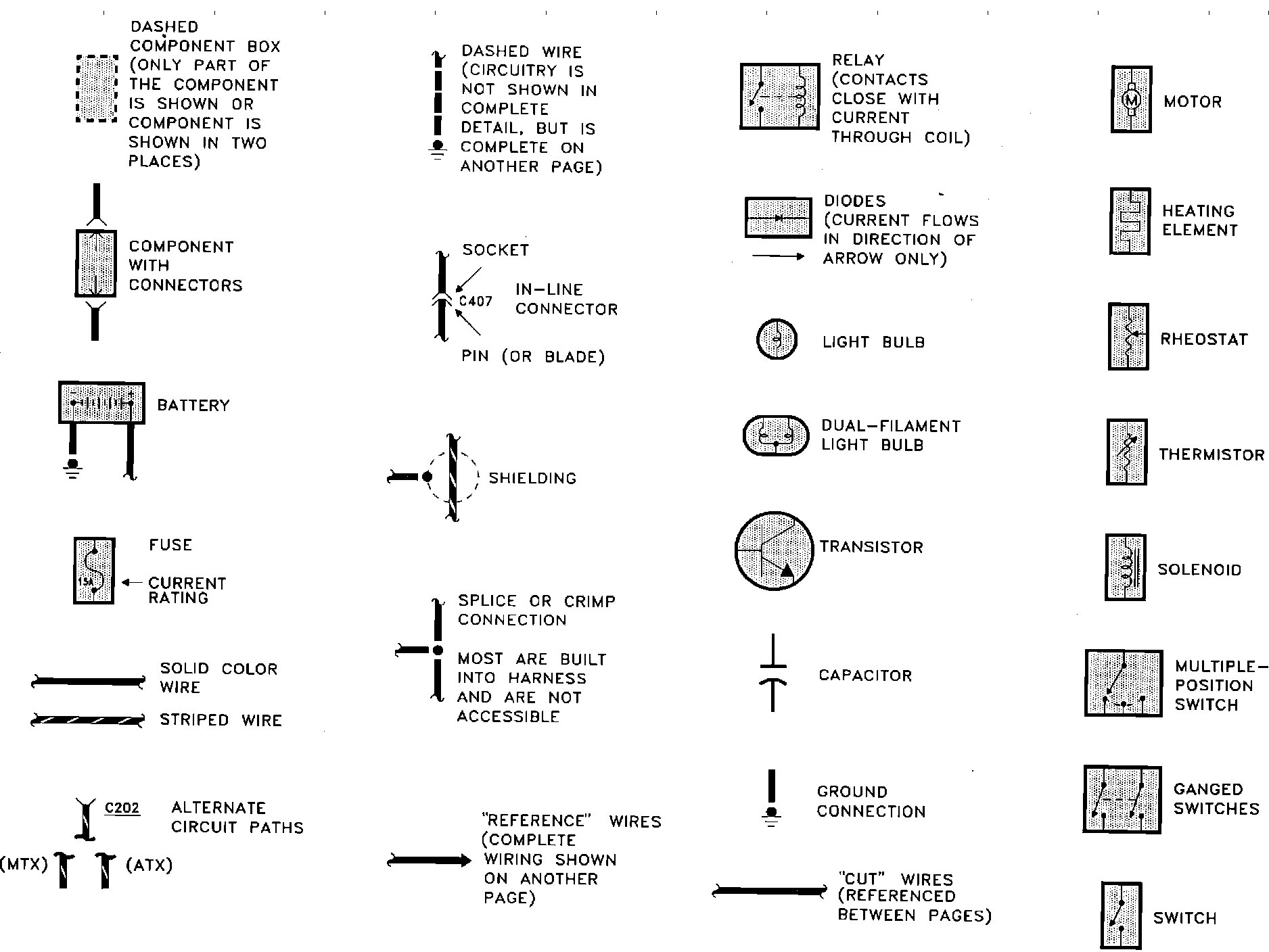 DASHED COMPONENT BOX (ONLY PART OF THE COMPONENT IS SHOWN OR COMPONENT IS SHOWN IN TWO PLACES)

COMPONENT WITH CONNECTORS

BATTERY

FUSE

15A

CURRENT RATING

SOLID COLOR WIRE

STRIPED WIRE

C202

ALTERNATE CIRCUIT PATHS

(MTX)

(ATX)

DASHED WIRE (CIRCUITRY IS NOT SHOWN IN COMPLETE DETAIL, BUT IS COMPLETE ON ANOTHER PAGE)

SOCKET

C407

IN-LINE CONNECTOR

PIN (OR BLADE)

SHIELDING

SPLICE OR CRIMP CONNECTION

MOST ARE BUILT INTO HARNESS AND ARE NOT ACCESSIBLE

"REFERENCE" WIRES (COMPLETE WIRING SHOWN ON ANOTHER PAGE)

RELAY (CONTACTS CLOSE WITH CURRENT THROUGH COIL)

DIODES (CURRENT FLOWS IN DIRECTION OF ARROW ONLY)

LIGHT BULB

DUAL-FILAMENT LIGHT BULB

TRANSISTOR

CAPACITOR

GROUND CONNECTION

"CUT" WIRES (REFERENCED BETWEEN PAGES)

M

MOTOR

HEATING ELEMENT

RHEOSTAT

THERMISTOR

SOLENOID

MULTIPLE-POSITION SWITCH

GANGED SWITCHES

SWITCH