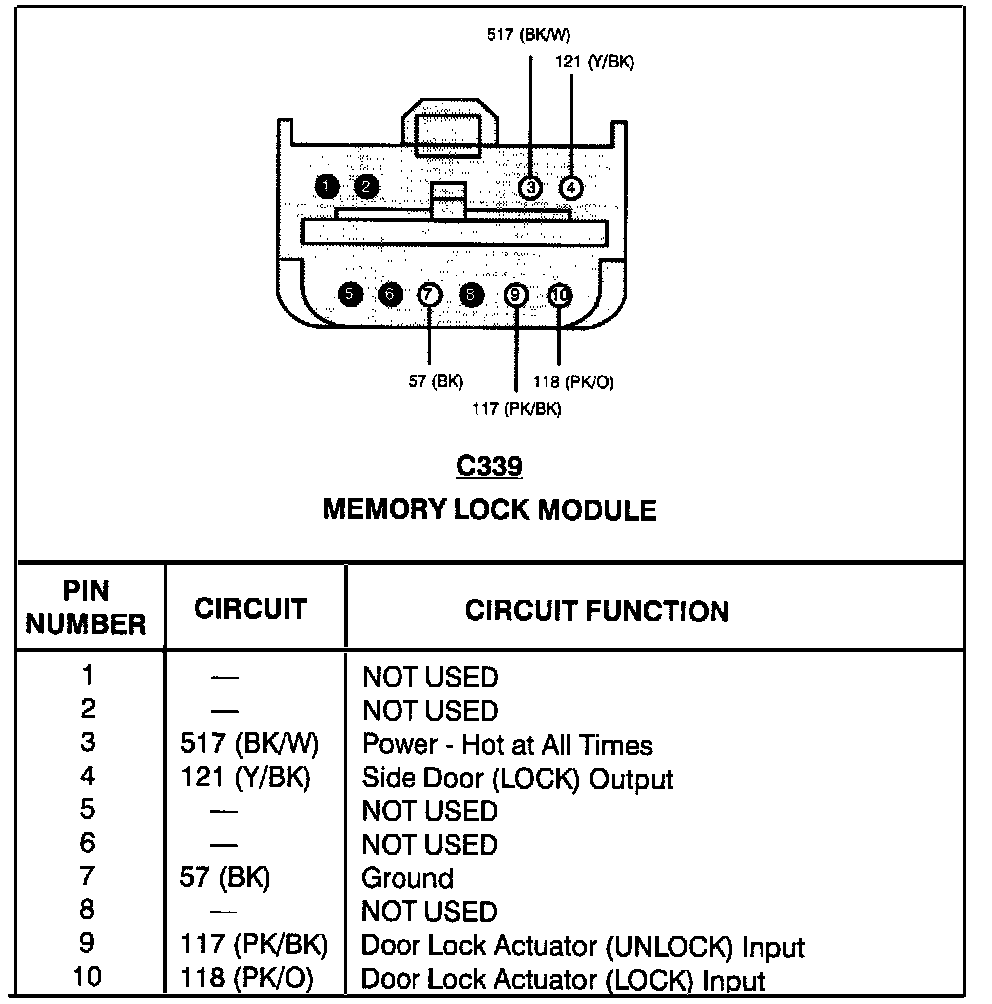 517 (BK/W)
121 (Y/BK)

1 2 3 4
5 6 7 8 9 10

57 (BK)
118 (PK/O)
117 (PK/BK)

C339
MEMORY LOCK MODULE

| PIN NUMBER | CIRCUIT | CIRCUIT FUNCTION |
|---|---|---|
| 1 | — | NOT USED |
| 2 | — | NOT USED |
| 3 | 517 (BK/W) | Power - Hot at All Times |
| 4 | 121 (Y/BK) | Side Door (LOCK) Output |
| 5 | — | NOT USED |
| 6 | — | NOT USED |
| 7 | 57 (BK) | Ground |
| 8 | — | NOT USED |
| 9 | 117 (PK/BK) | Door Lock Actuator (UNLOCK) Input |
| 10 | 118 (PK/O) | Door Lock Actuator (LOCK) Input |