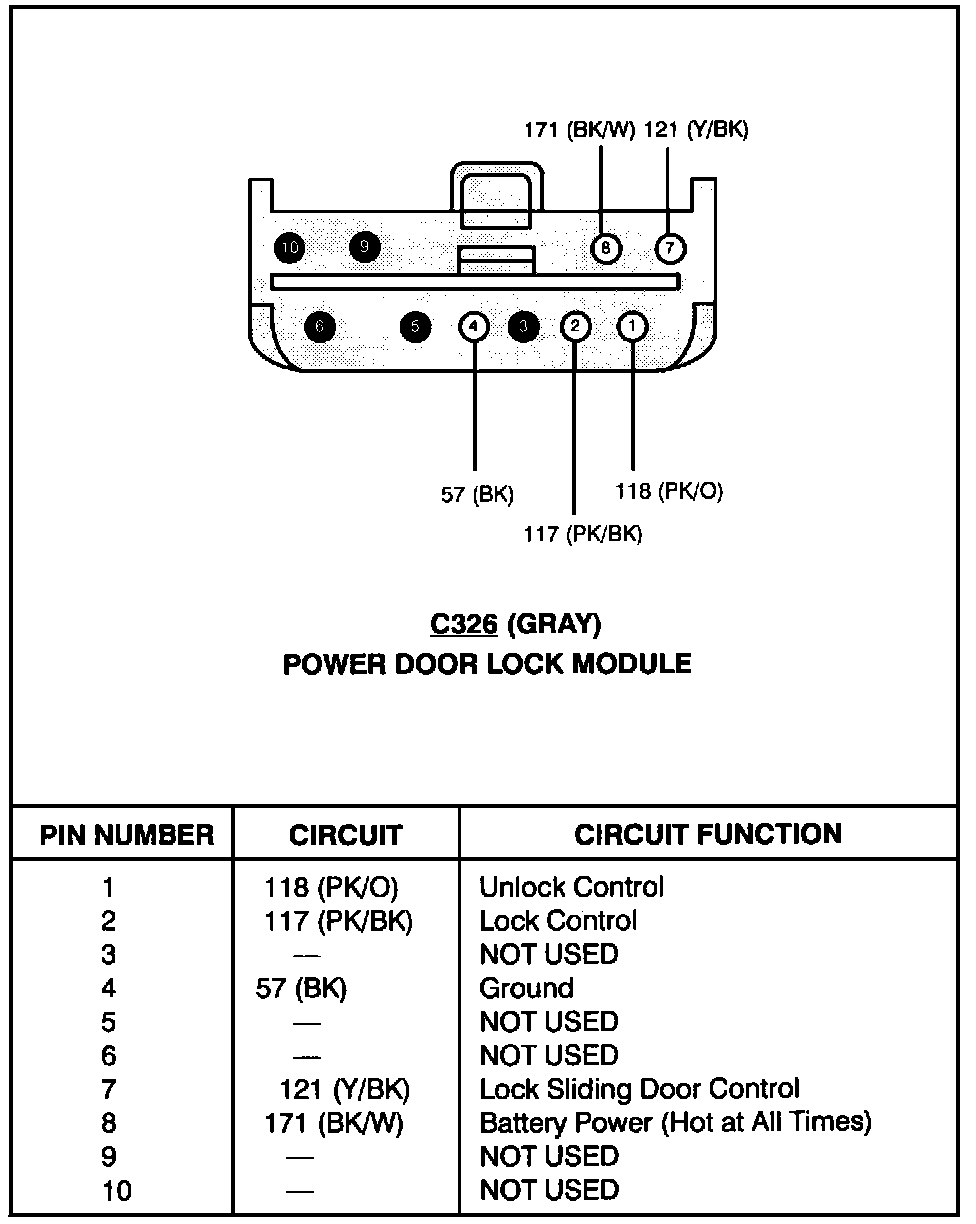 171 (BK/W) 121 (Y/BK)

10 9 8 7

6 5 4 3 2 1

57 (BK)

117 (PK/BK)

118 (PK/O)

C326 (GRAY)
POWER DOOR LOCK MODULE

| PIN NUMBER | CIRCUIT | CIRCUIT FUNCTION |
|---|---|---|
| 1 | 118 (PK/O) | Unlock Control |
| 2 | 117 (PK/BK) | Lock Control |
| 3 | — | NOT USED |
| 4 | 57 (BK) | Ground |
| 5 | — | NOT USED |
| 6 | — | NOT USED |
| 7 | 121 (Y/BK) | Lock Sliding Door Control |
| 8 | 171 (BK/W) | Battery Power (Hot at All Times) |
| 9 | — | NOT USED |
| 10 | — | NOT USED |