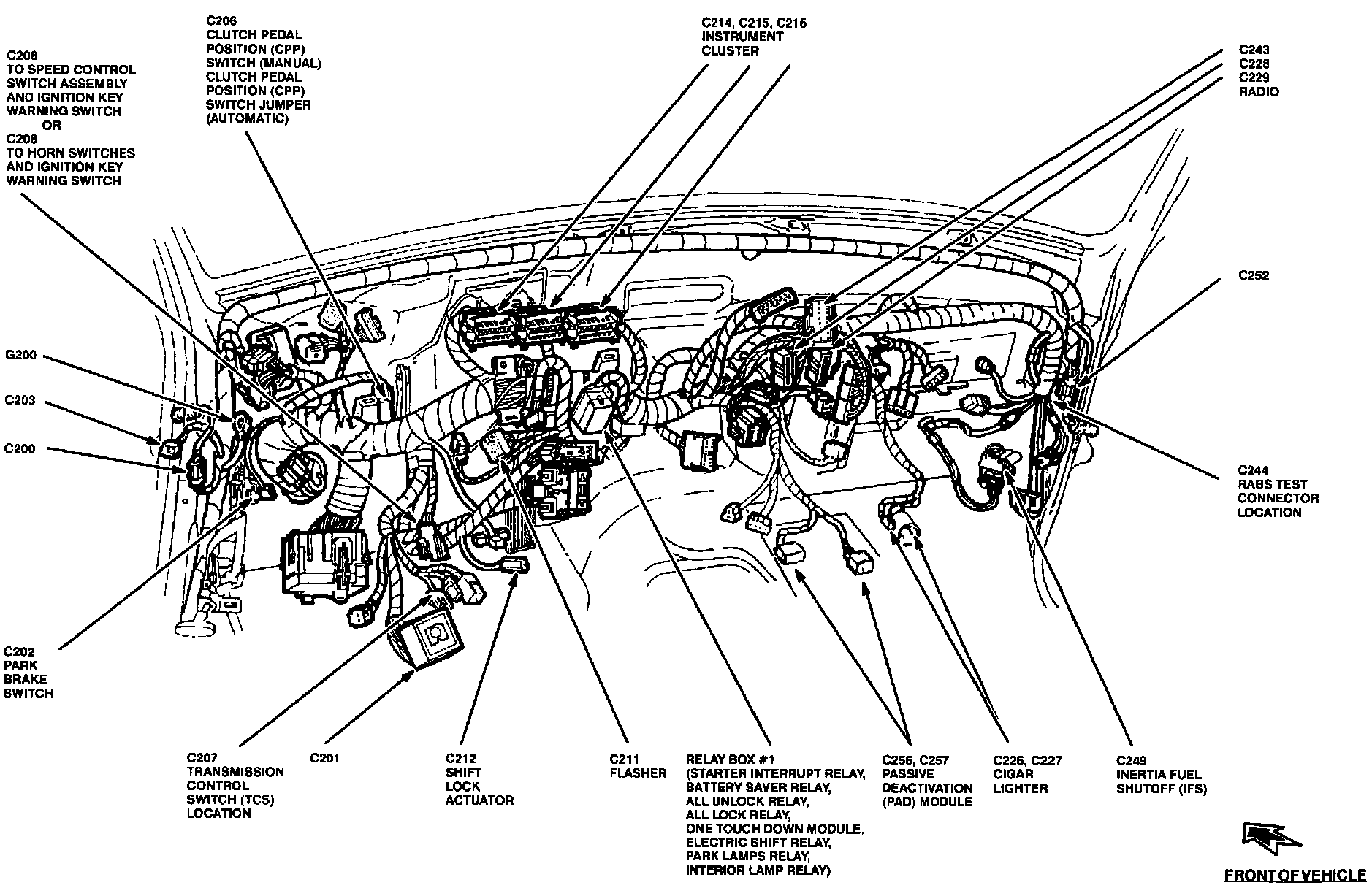 C208
TO SPEED CONTROL SWITCH ASSEMBLY AND IGNITION KEY WARNING SWITCH
OR
C208
TO HORN SWITCHES AND IGNITION KEY WARNING SWITCH

C206
CLUTCH PEDAL POSITION (CPP) SWITCH (MANUAL) CLUTCH PEDAL POSITION (CPP) SWITCH JUMPER (AUTOMATIC)

C214, C215, C216
INSTRUMENT CLUSTER

C243
C228
C229
RADIO

C252

G200

C203

C200

C244
RABS TEST CONNECTOR LOCATION

C202
PARK BRAKE SWITCH

C207
TRANSMISSION CONTROL SWITCH (TCS) LOCATION

C201

C212
SHIFT LOCK ACTUATOR

C211
FLASHER

RELAY BOX #1
(STARTER INTERRUPT RELAY, BATTERY SAVER RELAY, ALL UNLOCK RELAY, ALL LOCK RELAY, ONE TOUCH DOWN MODULE, ELECTRIC SHIFT RELAY, PARK LAMPS RELAY, INTERIOR LAMP RELAY)

C256, C257
PASSIVE DEACTIVATION (PAD) MODULE

C226, C227
CIGAR LIGHTER

C249
INERTIA FUEL SHUTOFF (IFS)

FRONT OF VEHICLE