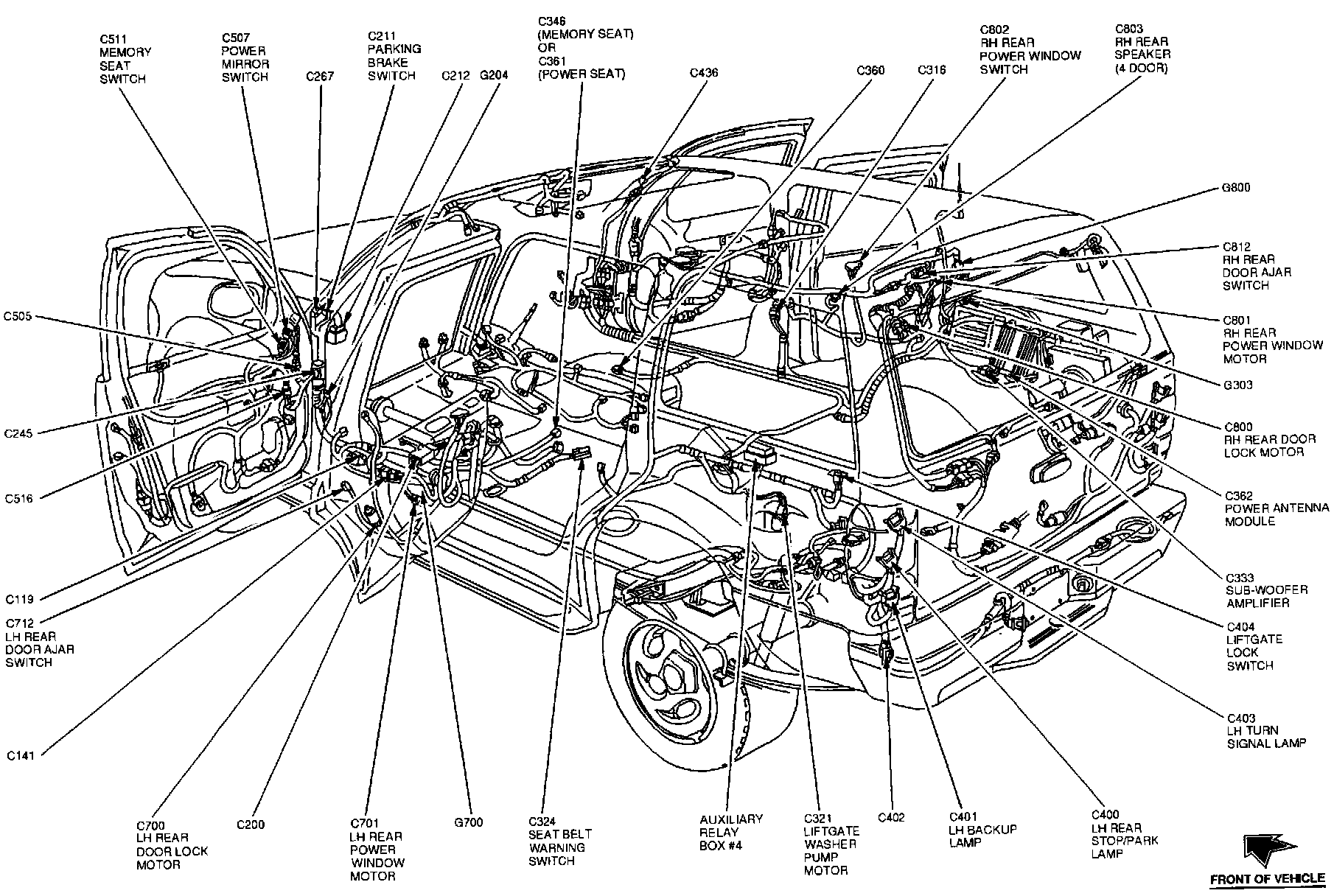 C511
MEMORY
SEAT
SWITCH

C507
POWER
MIRROR
SWITCH

C267

C211
PARKING
BRAKE
SWITCH

C212

G204

C346
(MEMORY SEAT)
OR
C361
(POWER SEAT)

C436

C360

C316

C802
RH REAR
POWER WINDOW
SWITCH

C803
RH REAR
SPEAKER
(4 DOOR)

G800

C812
RH REAR
DOOR AJAR
SWITCH

C801
RH REAR
POWER WINDOW
MOTOR

G303

C800
RH REAR DOOR
LOCK MOTOR

C362
POWER ANTENNA
MODULE

C333
SUB-WOOFER
AMPLIFIER

C404
LIFTGATE
LOCK
SWITCH

C403
LH TURN
SIGNAL LAMP

C505

C245

C516

C119

C712
LH REAR
DOOR AJAR
SWITCH

C141

C700
LH REAR
DOOR LOCK
MOTOR

C200

C701
LH REAR
POWER
WINDOW
MOTOR

G700

C324
SEAT BELT
WARNING
SWITCH

AUXILIARY
RELAY
BOX #4

C321
LIFTGATE
WASHER
PUMP
MOTOR

C402

C401
LH BACKUP
LAMP

C400
LH REAR
STOP/PARK
LAMP

FRONT OF VEHICLE