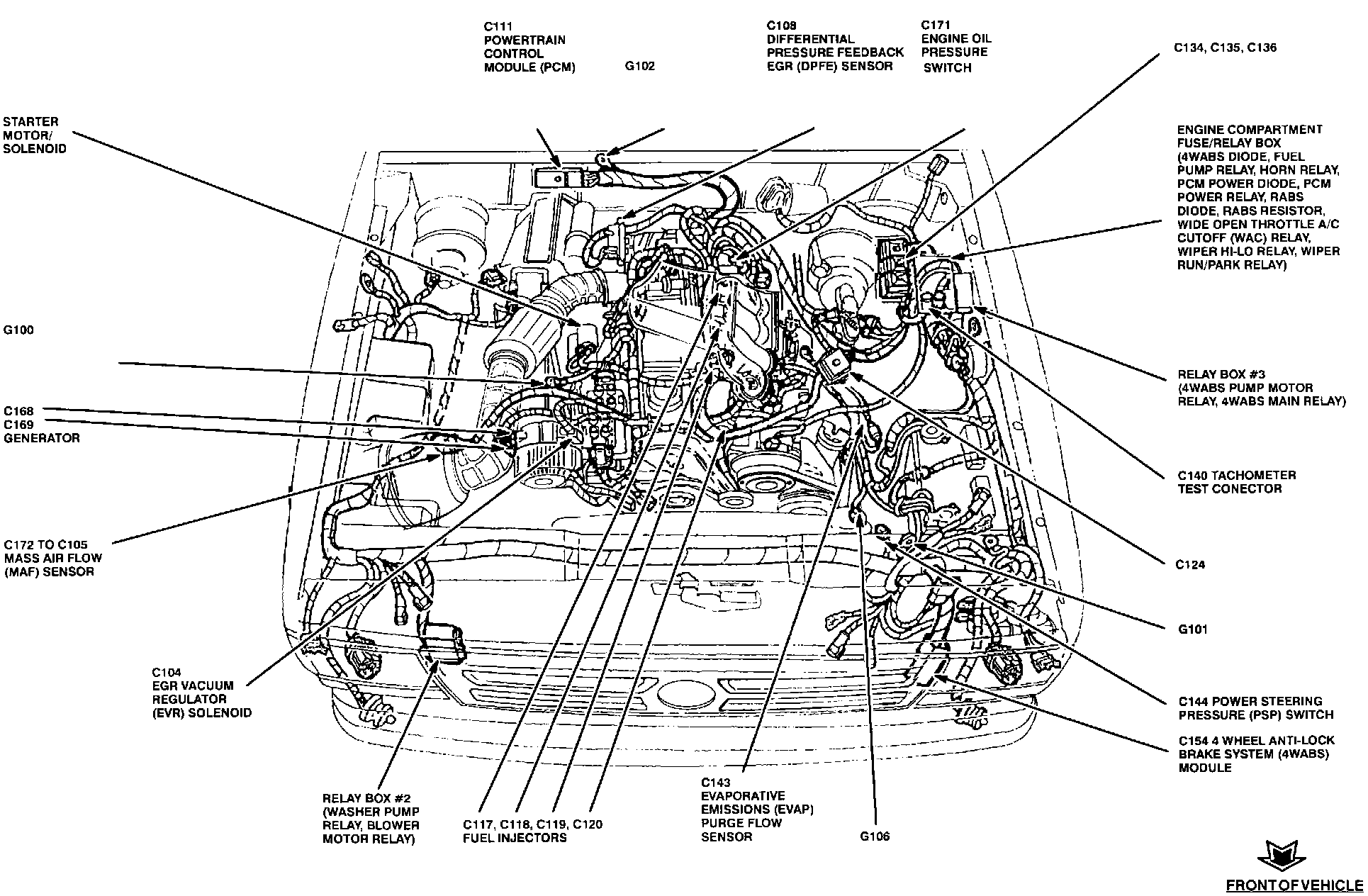 C111
POWERTRAIN
CONTROL
MODULE (PCM)

G102

C108
DIFFERENTIAL
PRESSURE FEEDBACK
EGR (DPFE) SENSOR

C171
ENGINE OIL
PRESSURE
SWITCH

C134, C135, C136

STARTER
MOTOR/
SOLENOID

ENGINE COMPARTMENT
FUSE/RELAY BOX
(4WABS DIODE, FUEL
PUMP RELAY, HORN RELAY,
PCM POWER DIODE, PCM
POWER RELAY, RABS
DIODE, RABS RESISTOR,
WIDE OPEN THROTTLE A/C
CUTOFF (WAC) RELAY,
WIPER HI-LO RELAY, WIPER
RUN/PARK RELAY)

G100

RELAY BOX #3
(4WABS PUMP MOTOR
RELAY, 4WABS MAIN RELAY)

C168
C169
GENERATOR

C140 TACHOMETER
TEST CONECTOR

C172 TO C105
MASS AIR FLOW
(MAF) SENSOR

C124

G101

C104
EGR VACUUM
REGULATOR
(EVR) SOLENOID

C144 POWER STEERING
PRESSURE (PSP) SWITCH

C154 4 WHEEL ANTI-LOCK
BRAKE SYSTEM (4WABS)
MODULE

RELAY BOX #2
(WASHER PUMP
RELAY, BLOWER
MOTOR RELAY)

C117, C118, C119, C120
FUEL INJECTORS

C143
EVAPORATIVE
EMISSIONS (EVAP)
PURGE FLOW
SENSOR

G106

FRONT OF VEHICLE