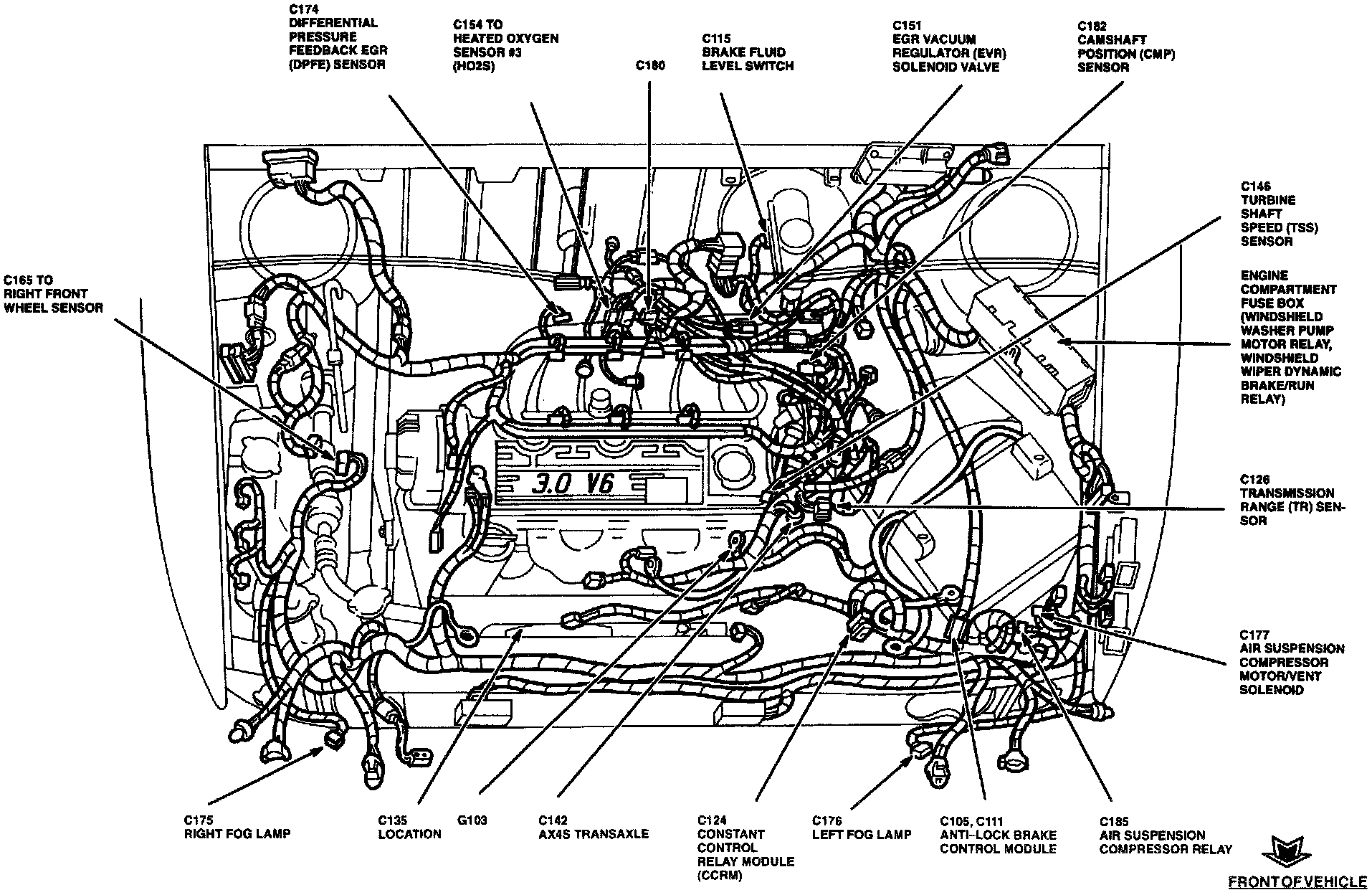 C174
DIFFERENTIAL PRESSURE FEEDBACK EGR (DPFE) SENSOR

C154 TO HEATED OXYGEN SENSOR #3 (HO2S)

C180

C115
BRAKE FLUID LEVEL SWITCH

C151
EGR VACUUM REGULATOR (EVR) SOLENOID VALVE

C182
CAMSHAFT POSITION (CMP) SENSOR

C146
TURBINE SHAFT SPEED (TSS) SENSOR

ENGINE COMPARTMENT FUSE BOX (WINDSHIELD WASHER PUMP MOTOR RELAY, WINDSHIELD WIPER DYNAMIC BRAKE/RUN RELAY)

C165 TO RIGHT FRONT WHEEL SENSOR

3.0 V6

C126
TRANSMISSION RANGE (TR) SENSOR

C177
AIR SUSPENSION COMPRESSOR MOTOR/VENT SOLENOID

C175
RIGHT FOG LAMP

C135
LOCATION

G103

C142
AX4S TRANSAXLE

C124
CONSTANT CONTROL RELAY MODULE (CCRM)

C176
LEFT FOG LAMP

C105, C111
ANTI-LOCK BRAKE CONTROL MODULE

C185
AIR SUSPENSION COMPRESSOR RELAY

FRONT OF VEHICLE