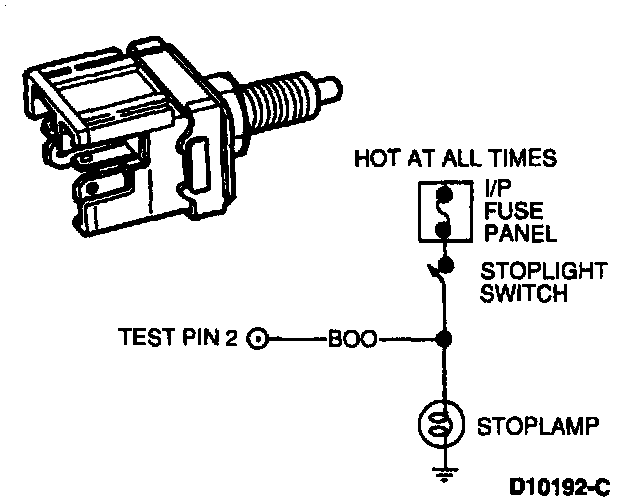 HOT AT ALL TIMES

I/P
FUSE
PANEL

STOPLIGHT
SWITCH

TEST PIN 2

BOO

STOPLAMP

D10192-C