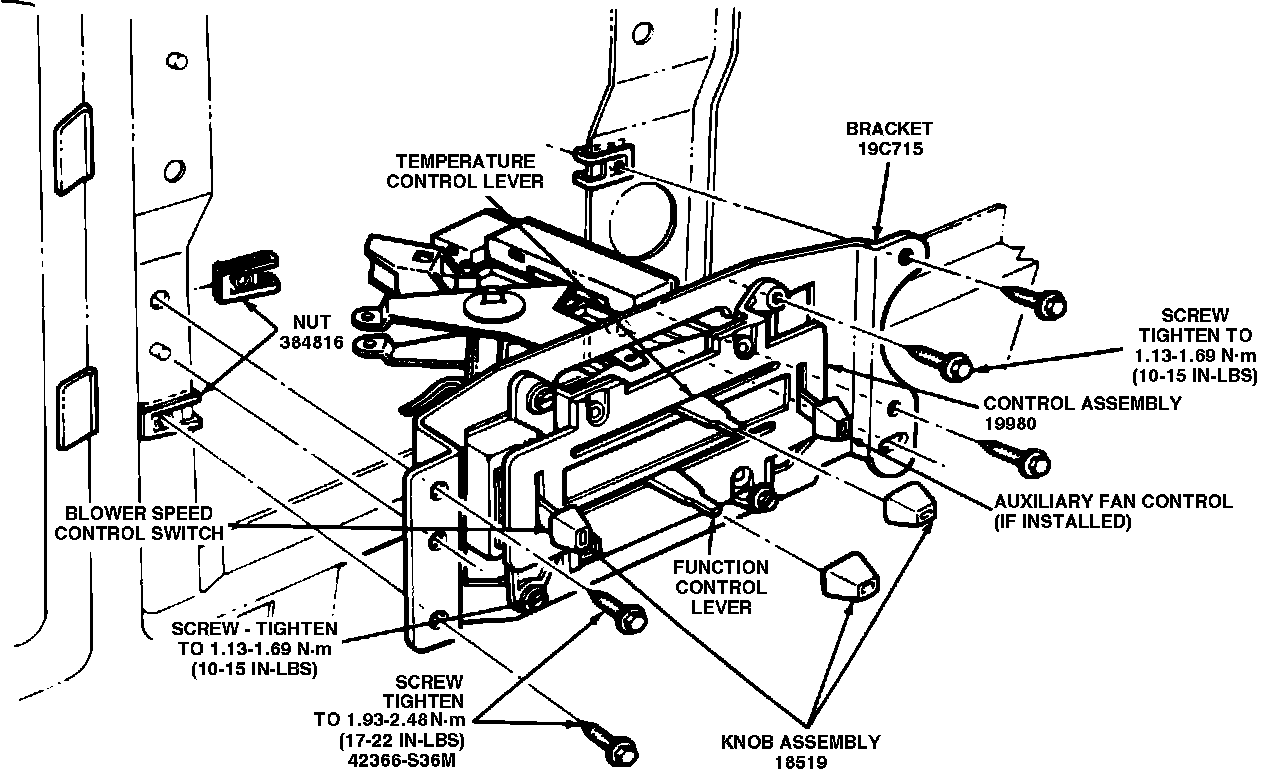 BRACKET
19C715

TEMPERATURE
CONTROL LEVER

NUT
384816

SCREW
TIGHTEN TO
1.13-1.69 N·m
(10-15 IN-LBS)

CONTROL ASSEMBLY
19980

AUXILIARY FAN CONTROL
(IF INSTALLED)

BLOWER SPEED
CONTROL SWITCH

FUNCTION
CONTROL
LEVER

SCREW - TIGHTEN
TO 1.13-1.69 N·m
(10-15 IN-LBS)

SCREW
TIGHTEN
TO 1.93-2.48 N·m
(17-22 IN-LBS)
42366-S36M

KNOB ASSEMBLY
18519