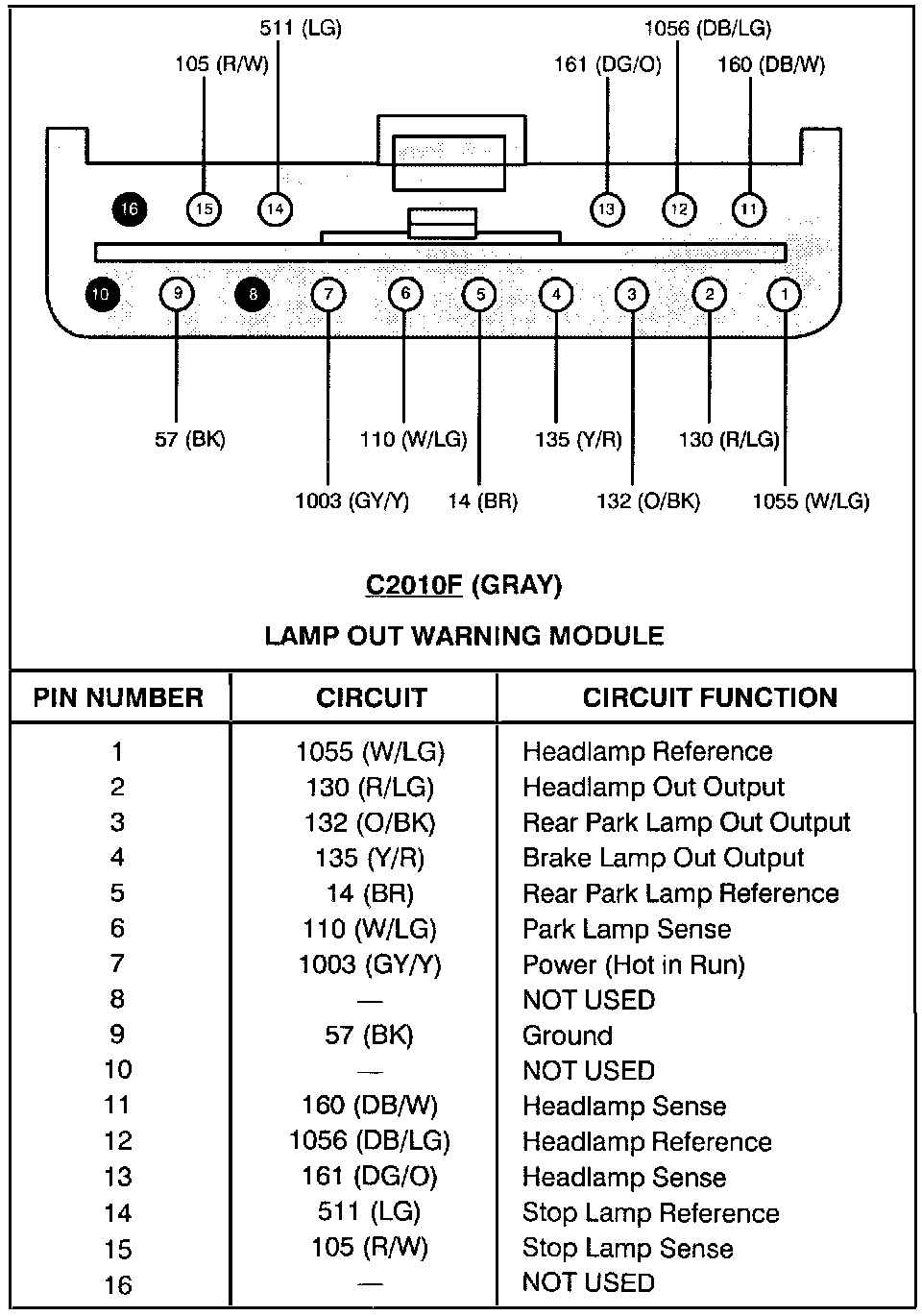 511 (LG)
105 (R/W)
1056 (DB/LG)
161 (DG/O)
160 (DB/W)

16 15 14 13 12 11
10 9 8 7 6 5 4 3 2 1

57 (BK)
110 (W/LG)
135 (Y/R)
130 (R/LG)
1003 (GY/Y)
14 (BR)
132 (O/BK)
1055 (W/LG)

C2010F (GRAY)

LAMP OUT WARNING MODULE

| PIN NUMBER | CIRCUIT | CIRCUIT FUNCTION |
|---|---|---|
| 1 | 1055 (W/LG) | Headlamp Reference |
| 2 | 130 (R/LG) | Headlamp Out Output |
| 3 | 132 (O/BK) | Rear Park Lamp Out Output |
| 4 | 135 (Y/R) | Brake Lamp Out Output |
| 5 | 14 (BR) | Rear Park Lamp Reference |
| 6 | 110 (W/LG) | Park Lamp Sense |
| 7 | 1003 (GY/Y) | Power (Hot in Run) |
| 8 | — | NOT USED |
| 9 | 57 (BK) | Ground |
| 10 | — | NOT USED |
| 11 | 160 (DB/W) | Headlamp Sense |
| 12 | 1056 (DB/LG) | Headlamp Reference |
| 13 | 161 (DG/O) | Headlamp Sense |
| 14 | 511 (LG) | Stop Lamp Reference |
| 15 | 105 (R/W) | Stop Lamp Sense |
| 16 | — | NOT USED |