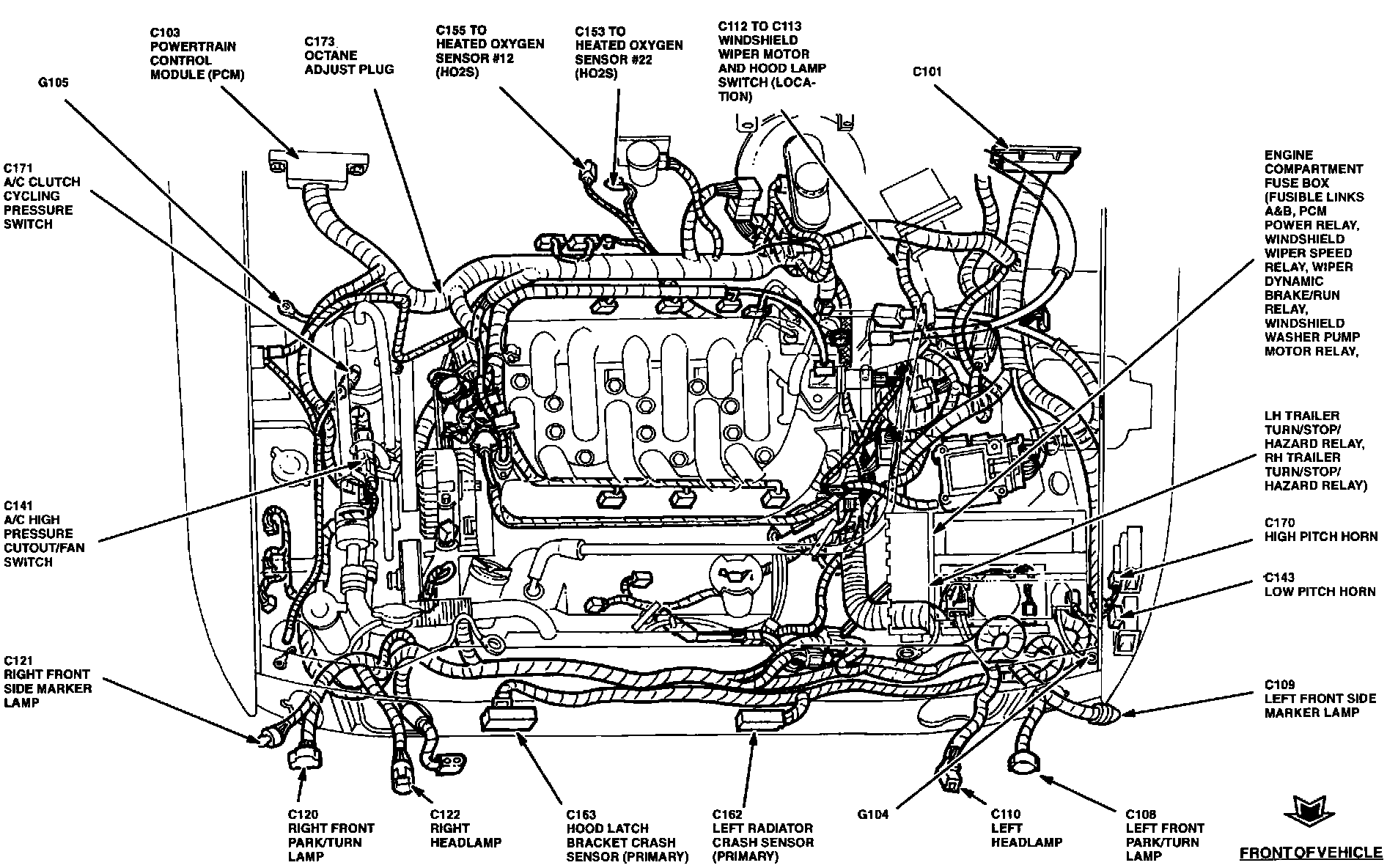 C103
POWERTRAIN
CONTROL
MODULE (PCM)

C173
OCTANE
ADJUST PLUG

C155 TO
HEATED OXYGEN
SENSOR #12
(HO2S)

C153 TO
HEATED OXYGEN
SENSOR #22
(HO2S)

C112 TO C113
WINDSHIELD
WIPER MOTOR
AND HOOD LAMP
SWITCH (LOCATION)

C101

G105

C171
A/C CLUTCH
CYCLING
PRESSURE
SWITCH

ENGINE
COMPARTMENT
FUSE BOX
(FUSIBLE LINKS
A&B, PCM
POWER RELAY,
WINDSHIELD
WIPER SPEED
RELAY, WIPER
DYNAMIC
BRAKE/RUN
RELAY,
WINDSHIELD
WASHER PUMP
MOTOR RELAY,

LH TRAILER
TURN/STOP/
HAZARD RELAY,
RH TRAILER
TURN/STOP/
HAZARD RELAY)

C141
A/C HIGH
PRESSURE
CUTOUT/FAN
SWITCH

C170
HIGH PITCH HORN

C143
LOW PITCH HORN

C121
RIGHT FRONT
SIDE MARKER
LAMP

C109
LEFT FRONT SIDE
MARKER LAMP

C120
RIGHT FRONT
PARK/TURN
LAMP

C122
RIGHT
HEADLAMP

C163
HOOD LATCH
BRACKET CRASH
SENSOR (PRIMARY)

C162
LEFT RADIATOR
CRASH SENSOR
(PRIMARY)

G104

C110
LEFT
HEADLAMP

C108
LEFT FRONT
PARK/TURN
LAMP

FRONT OF VEHICLE