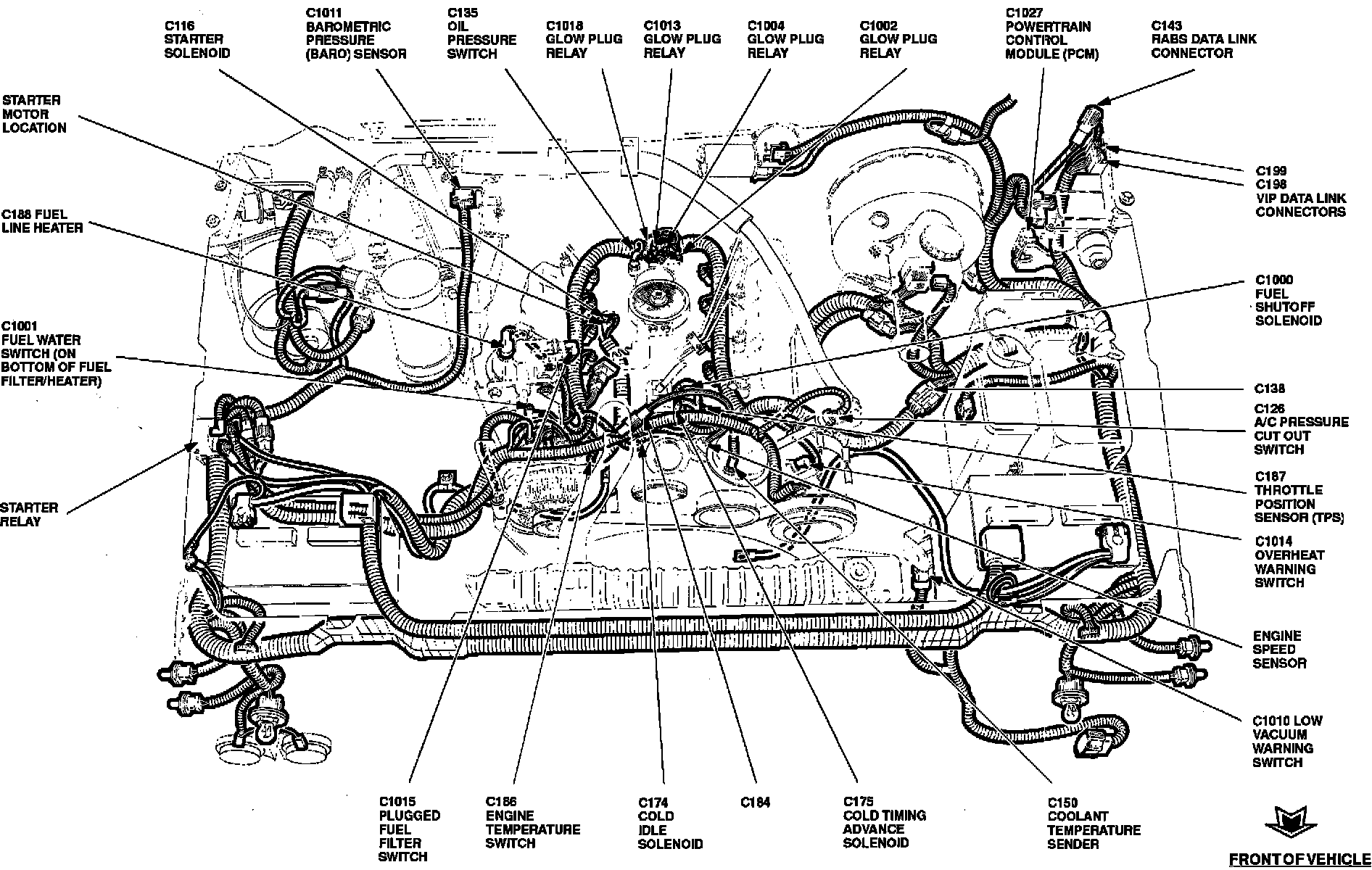 C116
STARTER
SOLENOID

C1011
BAROMETRIC
PRESSURE
(BARO) SENSOR

C135
OIL
PRESSURE
SWITCH

C1018
GLOW PLUG
RELAY

C1013
GLOW PLUG
RELAY

C1004
GLOW PLUG
RELAY

C1002
GLOW PLUG
RELAY

C1027
POWERTRAIN
CONTROL
MODULE (PCM)

C143
RABS DATA LINK
CONNECTOR

STARTER
MOTOR
LOCATION

C188 FUEL
LINE HEATER

C1001
FUEL WATER
SWITCH (ON
BOTTOM OF FUEL
FILTER/HEATER)

STARTER
RELAY

C199
C198
VIP DATA LINK
CONNECTORS

C1000
FUEL
SHUTOFF
SOLENOID

C138

C126
A/C PRESSURE
CUT OUT
SWITCH

C187
THROTTLE
POSITION
SENSOR (TPS)

C1014
OVERHEAT
WARNING
SWITCH

ENGINE
SPEED
SENSOR

C1010 LOW
VACUUM
WARNING
SWITCH

C1015
PLUGGED
FUEL
FILTER
SWITCH

C186
ENGINE
TEMPERATURE
SWITCH

C174
COLD
IDLE
SOLENOID

C184

C175
COLD TIMING
ADVANCE
SOLENOID

C150
COOLANT
TEMPERATURE
SENDER

FRONT OF VEHICLE