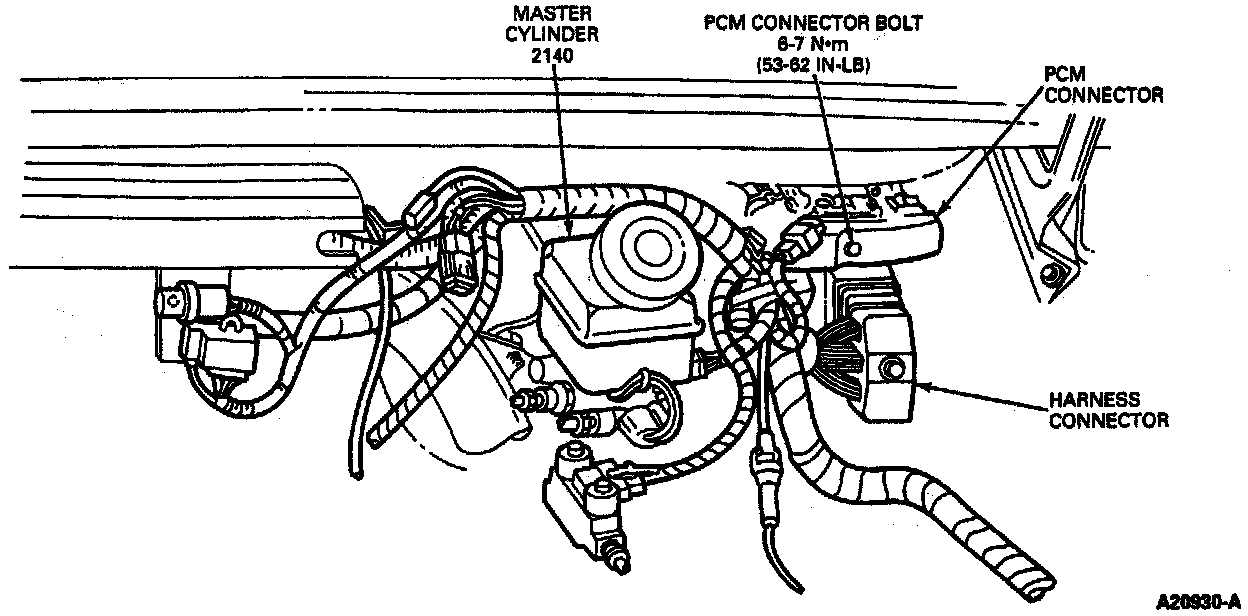 MASTER CYLINDER 2140

PCM CONNECTOR BOLT 6-7 N•m (53-62 IN-LB)

PCM CONNECTOR

HARNESS CONNECTOR

A20930-A