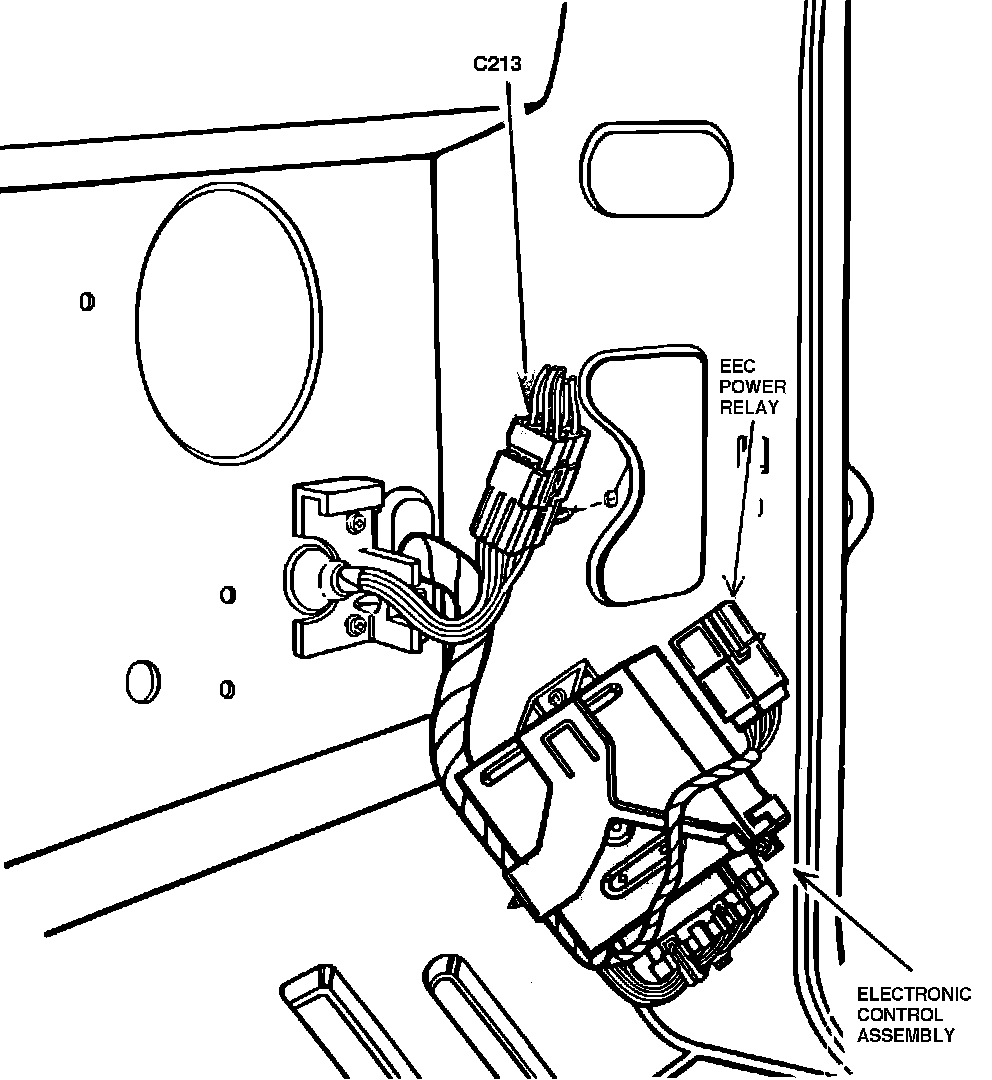 C213

EEC POWER RELAY

ELECTRONIC CONTROL ASSEMBLY