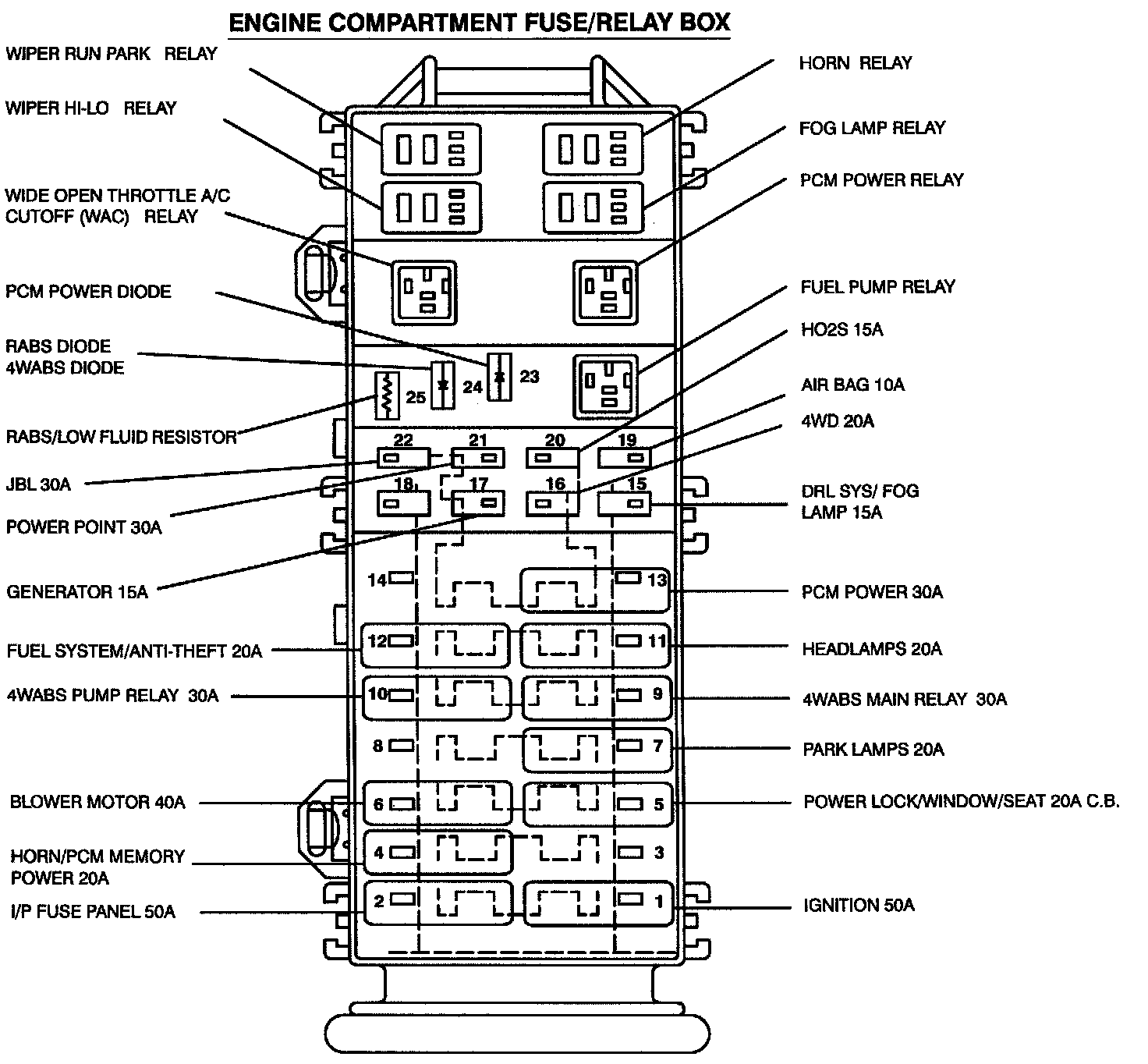 ENGINE COMPARTMENT FUSE/RELAY BOX

WIPER RUN PARK RELAY

WIPER HI-LO RELAY

WIDE OPEN THROTTLE A/C CUTOFF (WAC) RELAY

PCM POWER DIODE

RABS DIODE
4WABS DIODE

RABS/LOW FLUID RESISTOR

JBL 30A

POWER POINT 30A

GENERATOR 15A

FUEL SYSTEM/ANTI-THEFT 20A

4WABS PUMP RELAY 30A

BLOWER MOTOR 40A

HORN/PCM MEMORY POWER 20A

I/P FUSE PANEL 50A

HORN RELAY

FOG LAMP RELAY

PCM POWER RELAY

FUEL PUMP RELAY

HO2S 15A

AIR BAG 10A

4WD 20A

DRL SYS/ FOG LAMP 15A

PCM POWER 30A

HEADLAMPS 20A

4WABS MAIN RELAY 30A

PARK LAMPS 20A

POWER LOCK/WINDOW/SEAT 20A C.B.

IGNITION 50A

25 24 23

22 21 20 19

18 17 16 15

14 13

12 11

10 9

8 7

6 5

4 3

2 1