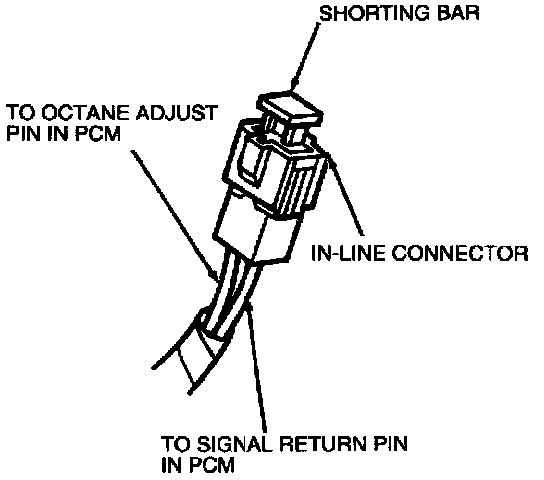 SHORTING BAR

TO OCTANE ADJUST PIN IN PCM

IN-LINE CONNECTOR

TO SIGNAL RETURN PIN IN PCM