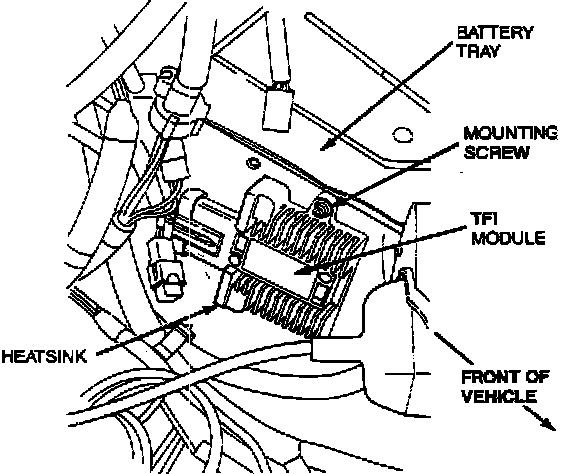 BATTERY TRAY

MOUNTING SCREW

TFI MODULE

HEATSINK

FRONT OF VEHICLE